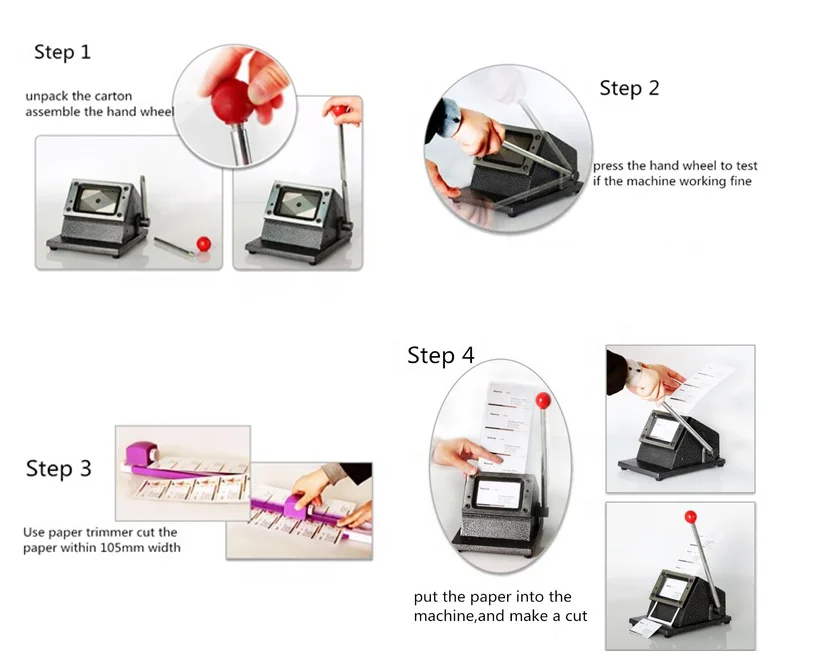 Step 1

unpack the carton
assemble the hand wheel

Step 2

press the hand wheel to test
if the machine working fine

Step 3

Use paper trimmer cut the
paper within 105mm width

Step 4

put the paper into the
machine,and make a cut