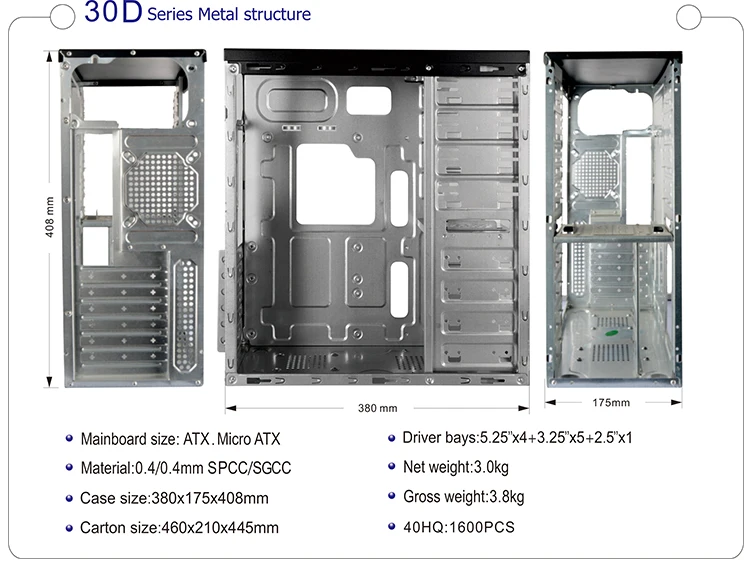 30D Series Metal structure

408 mm

380 mm

175mm

Mainboard size: ATX . Micro ATX

Material:0.4/0.4mm SPCC/SGCC

Case size:380x175x408mm

Carton size:460x210x445mm

Driver bays:5.25"x4+3.25"x5+2.5"x1

Net weight:3.0kg

Gross weight:3.8kg

40HQ:1600PCS