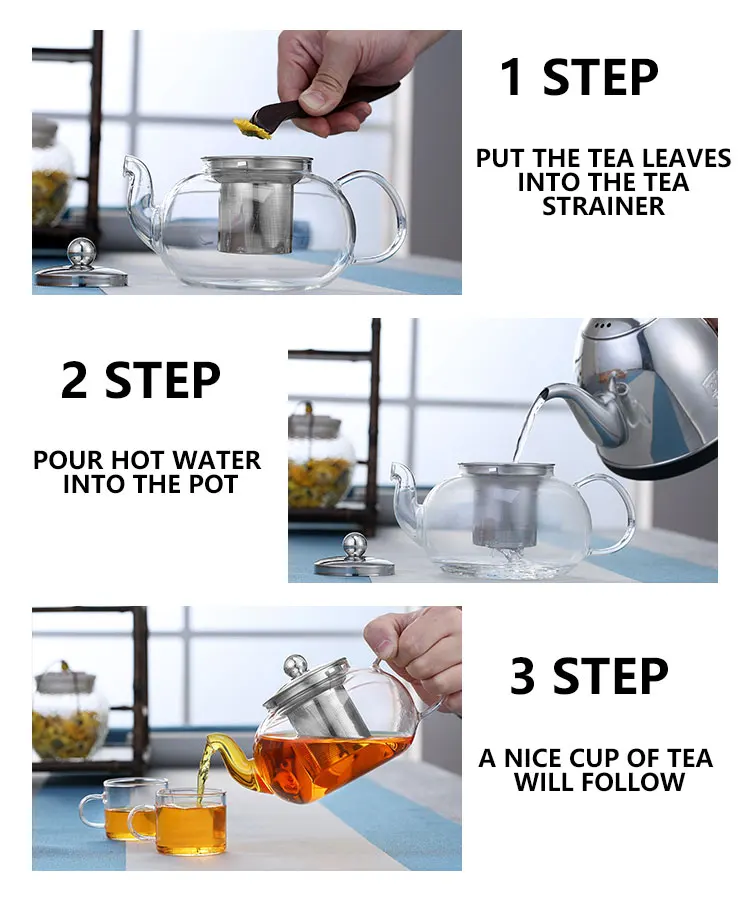 1 STEP

PUT THE TEA LEAVES INTO THE TEA STRAINER

2 STEP

POUR HOT WATER INTO THE POT

3 STEP

A NICE CUP OF TEA WILL FOLLOW