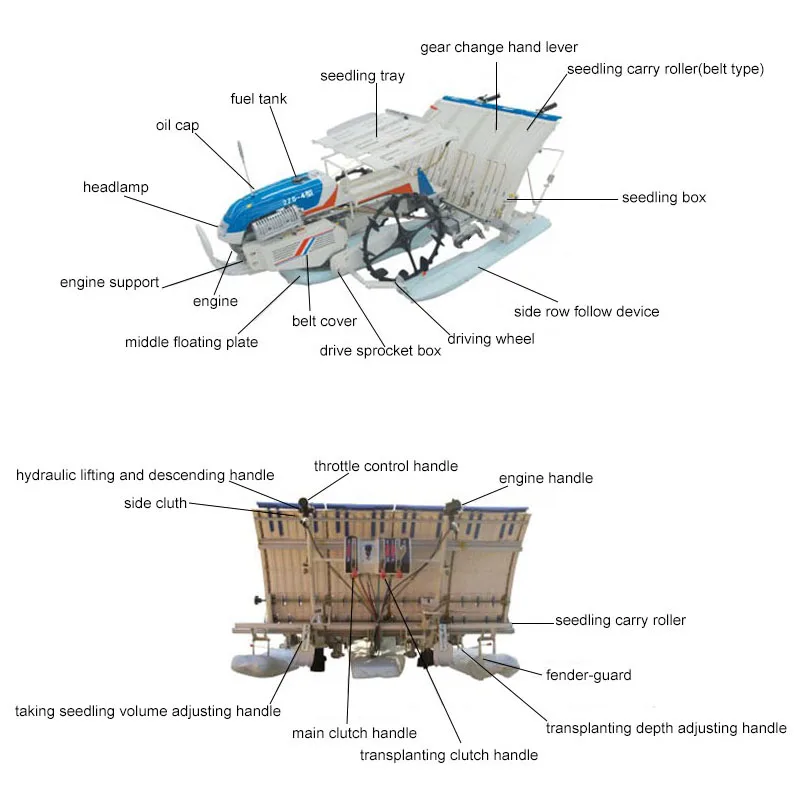 gear change hand lever
seedling carry roller(belt type)
seedling tray
fuel tank
oil cap
headlamp
seedling box
engine support
engine
belt cover
middle floating plate
drive sprocket box
driving wheel
side row follow device

hydraulic lifting and descending handle
throttle control handle
engine handle
side cluth
seedling carry roller
fender-guard
taking seedling volume adjusting handle
main clutch handle
transplanting clutch handle
transplanting depth adjusting handle