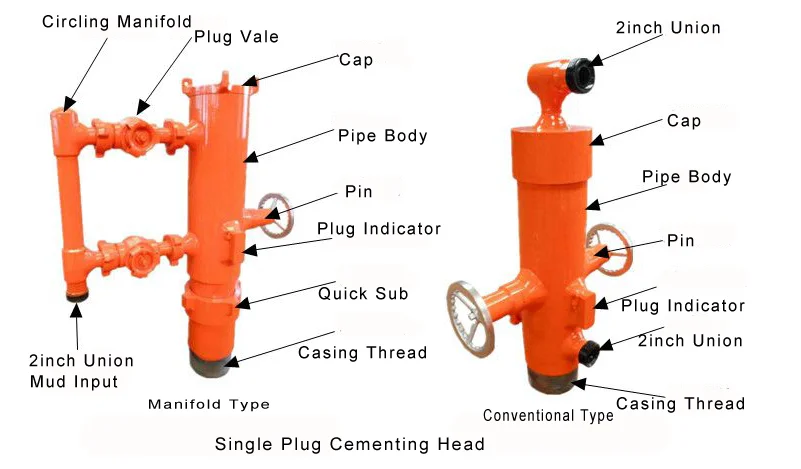 Circling Manifold
Plug Vale
Cap
Pipe Body
Pin
Plug Indicator
Quick Sub
Casing Thread
2inch Union
Mud Input
Manifold Type

2inch Union
Cap
Pipe Body
Pin
Plug Indicator
2inch Union
Casing Thread
Conventional Type

Single Plug Cementing Head