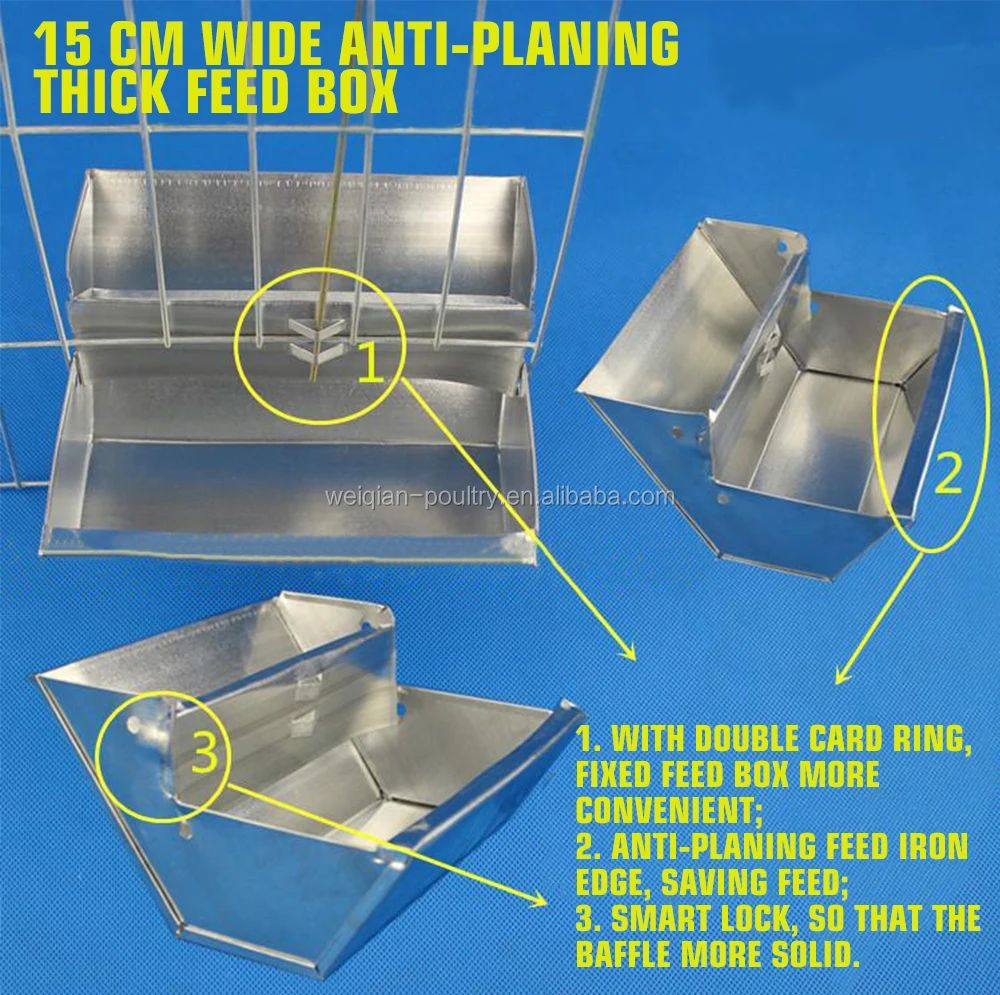 15 CM WIDE ANTI-PLANING THICK FEED BOX

1

2

weiqian-poultry.en.alibaba.com

3

1. WITH DOUBLE CARD RING, FIXED FEED BOX MORE CONVENIENT;
2. ANTI-PLANING FEED IRON EDGE, SAVING FEED;
3. SMART LOCK, SO THAT THE BAFFLE MORE SOLID.