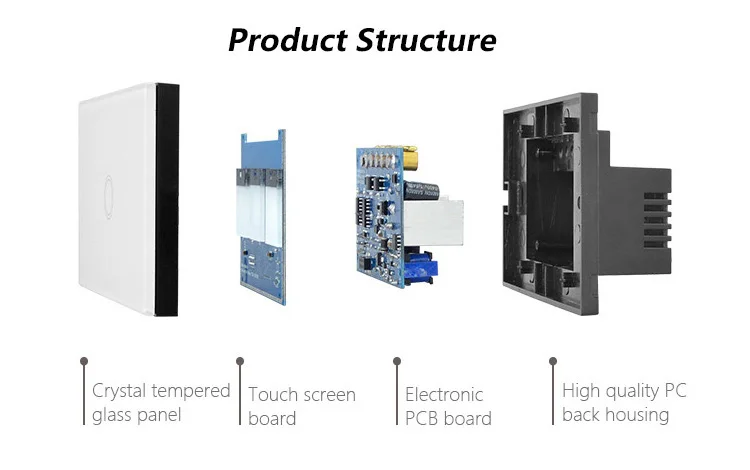 Product Structure

Crystal tempered glass panel

Touch screen board

Electronic PCB board

High quality PC back housing