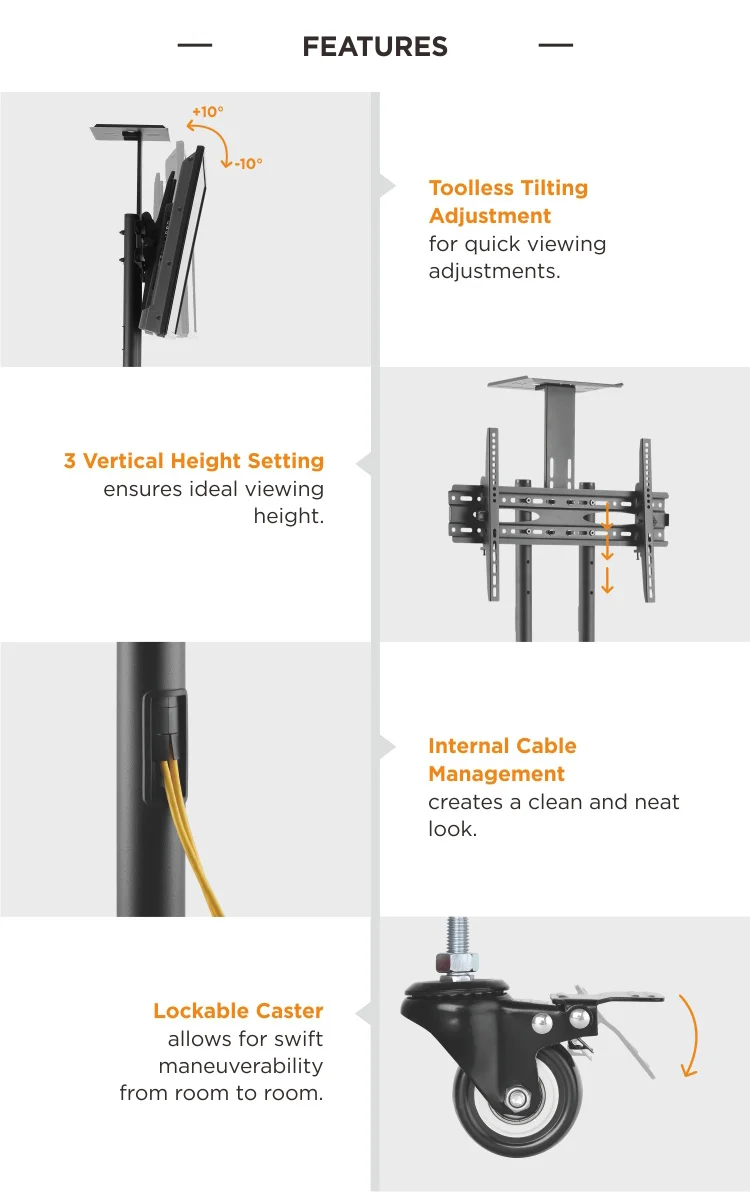 FEATURES

+10°
-10°

Toolless Tilting Adjustment
for quick viewing adjustments.

3 Vertical Height Setting
ensures ideal viewing height.

Internal Cable Management
creates a clean and neat look.

Lockable Caster
allows for swift maneuverability from room to room.