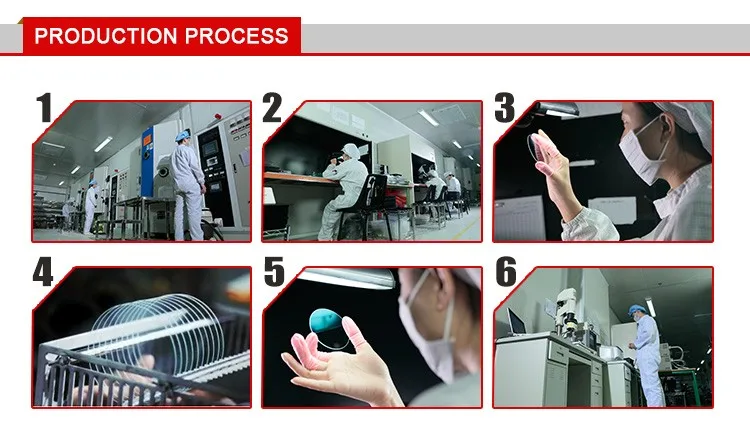 PRODUCTION PROCESS

1

2

3

4

5

6