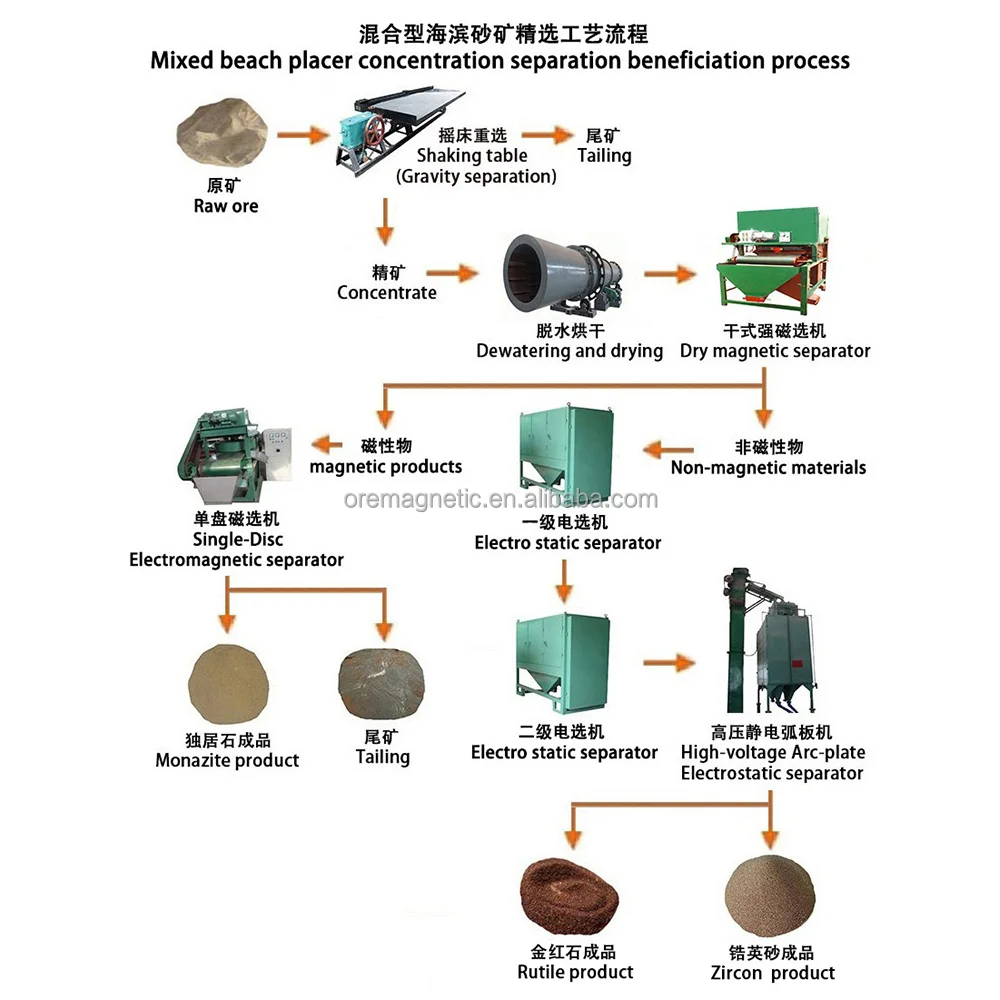 混合型海滨砂矿精选工艺流程
Mixed beach placer concentration separation beneficiation process

原矿
Raw ore

摇床重选
Shaking table
(Gravity separation)

尾矿
Tailing

精矿
Concentrate

脱水烘干
Dewatering and drying

干式强磁选机
Dry magnetic separator

磁性物
magnetic products

非磁性物
Non-magnetic materials

单盘磁选机
Single-Disc
Electromagnetic separator

oremagnetic.en.alibaba.com

一级电选机
Electro static separator

独居石成品
Monazite product

尾矿
Tailing

二级电选机
Electro static separator

高压静电弧板机
High-voltage Arc-plate
Electrostatic separator

金红石成品
Rutile product

锆英砂成品
Zircon product