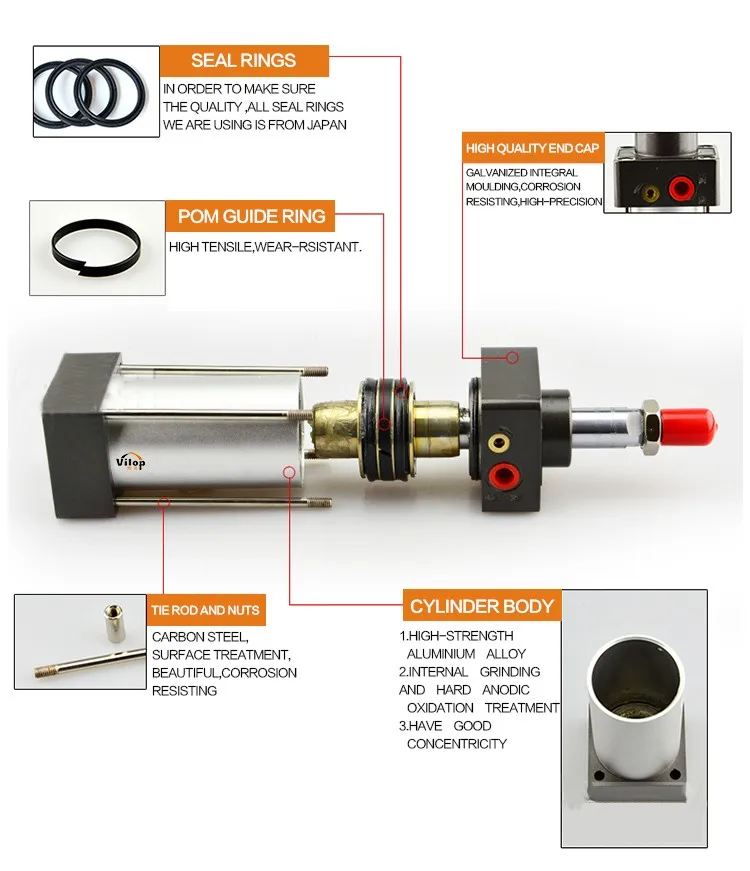 SEAL RINGS

IN ORDER TO MAKE SURE THE QUALITY ,ALL SEAL RINGS WE ARE USING IS FROM JAPAN

HIGH QUALITY END CAP

GALVANIZED INTEGRAL MOULDING,CORROSION RESISTING,HIGH-PRECISION

POM GUIDE RING

HIGH TENSILE,WEAR-RSISTANT.

Vilop

TIE ROD AND NUTS

CARBON STEEL, SURFACE TREATMENT, BEAUTIFUL,CORROSION RESISTING

CYLINDER BODY

1.HIGH-STRENGTH ALUMINIUM ALLOY
2.INTERNAL GRINDING AND HARD ANODIC OXIDATION TREATMENT
3.HAVE GOOD CONCENTRICITY