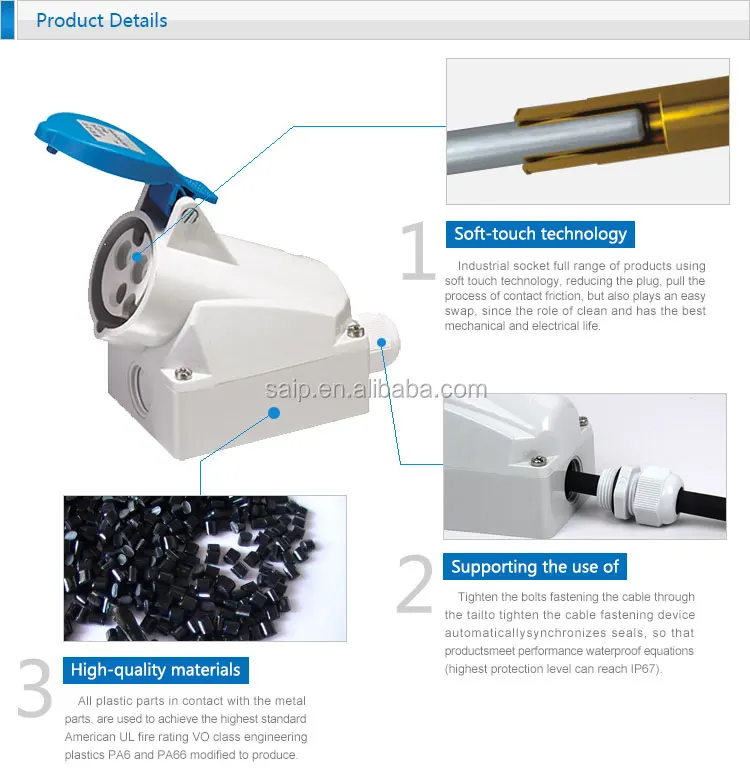 Product Details

1 Soft-touch technology

Industrial socket full range of products using soft touch technology, reducing the plug, pull the process of contact friction, but also plays an easy swap, since the role of clean and has the best mechanical and electrical life.

saip.en.alibaba.com

2 Supporting the use of

Tighten the bolts fastening the cable through the tailto tighten the cable fastening device automaticallysynchronizes seals, so that productsmeet performance waterproof equations (highest protection level can reach IP67).

3 High-quality materials

All plastic parts in contact with the metal parts, are used to achieve the highest standard American UL fire rating VO class engineering plastics PA6 and PA66 modified to produce.