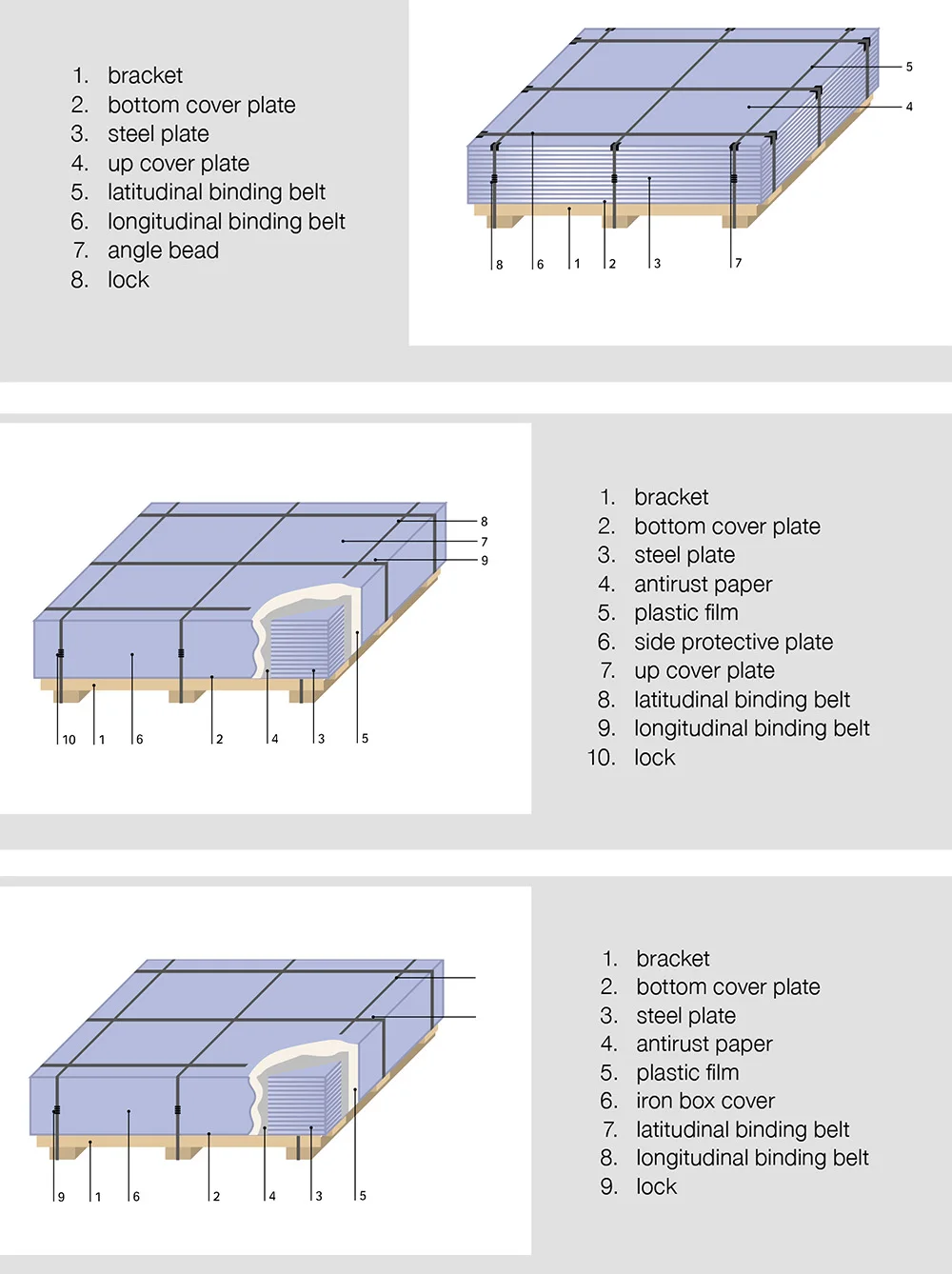 1. bracket
2. bottom cover plate
3. steel plate
4. up cover plate
5. latitudinal binding belt
6. longitudinal binding belt
7. angle bead
8. lock

5
4
8 6 1 2 3 7

8
7
9
10 1 6 2 4 3 5

1. bracket
2. bottom cover plate
3. steel plate
4. antirust paper
5. plastic film
6. side protective plate
7. up cover plate
8. latitudinal binding belt
9. longitudinal binding belt
10. lock

9 1 6 2 4 3 5

1. bracket
2. bottom cover plate
3. steel plate
4. antirust paper
5. plastic film
6. iron box cover
7. latitudinal binding belt
8. longitudinal binding belt
9. lock