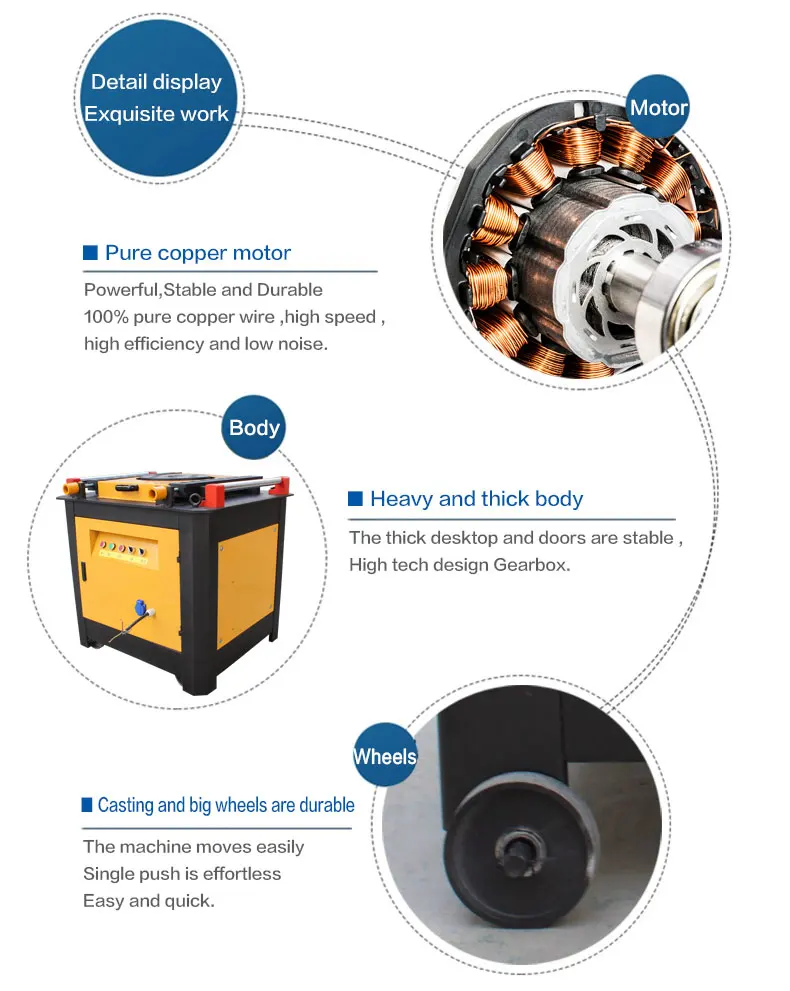 Detail display
Exquisite work

Motor

Pure copper motor

Powerful,Stable and Durable
100% pure copper wire ,high speed ,
high efficiency and low noise.

Body

Heavy and thick body

The thick desktop and doors are stable ,
High tech design Gearbox.

Wheels

Casting and big wheels are durable

The machine moves easily
Single push is effortless
Easy and quick.