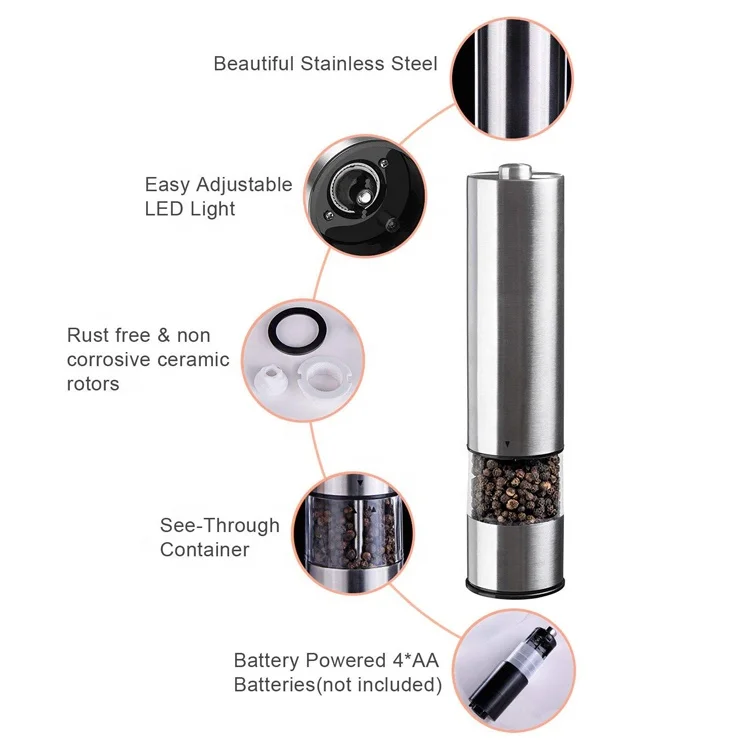 Beautiful Stainless Steel

Easy Adjustable LED Light

Rust free & non corrosive ceramic rotors

See-Through Container

Battery Powered 4*AA Batteries(not included)