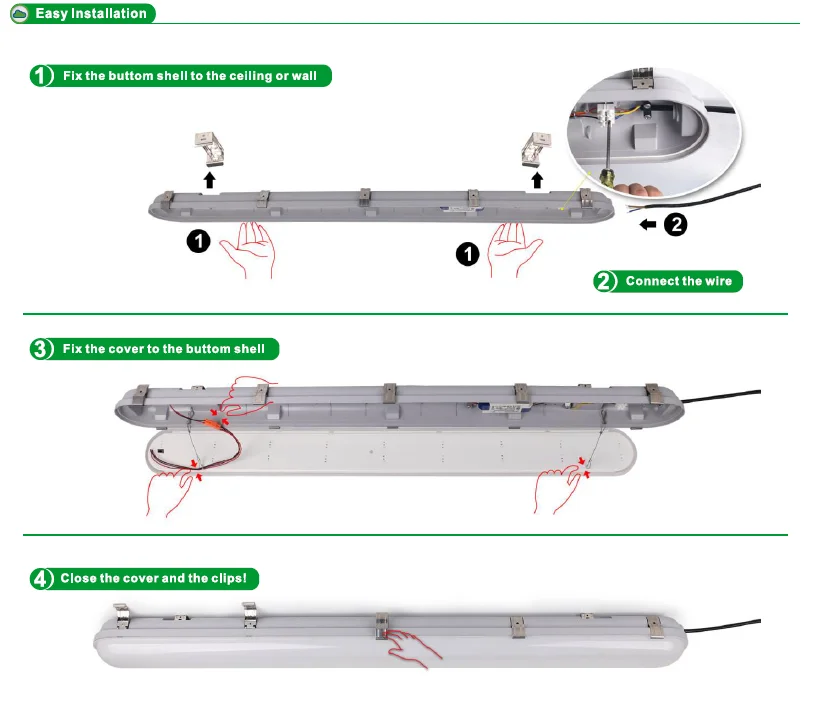 Easy Installation

1) Fix the buttom shell to the ceiling or wall

1

1

2

2) Connect the wire

3) Fix the cover to the buttom shell

4) Close the cover and the clips!