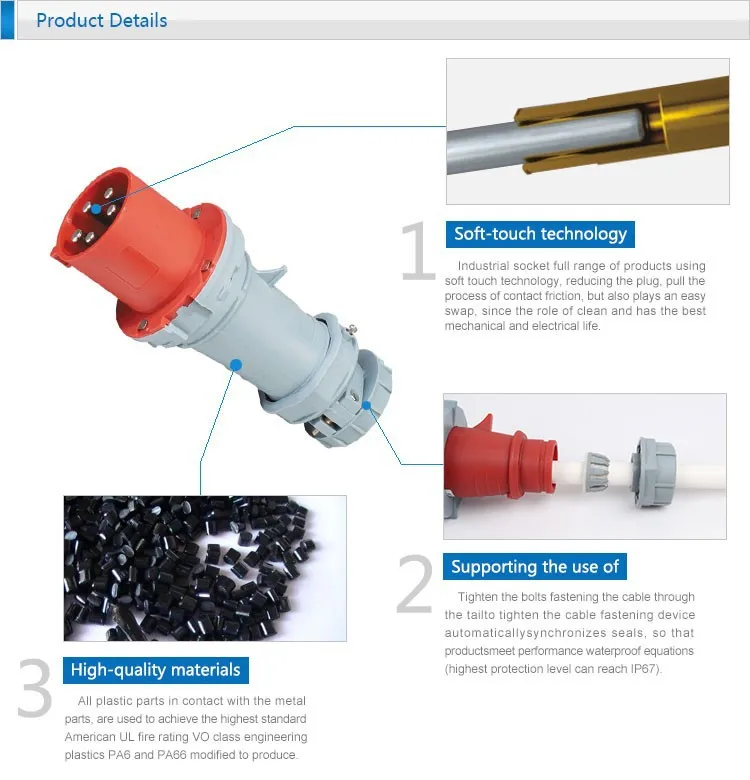 Product Details

1

Soft-touch technology

Industrial socket full range of products using soft touch technology, reducing the plug, pull the process of contact friction, but also plays an easy swap, since the role of clean and has the best mechanical and electrical life.

2

Supporting the use of

Tighten the bolts fastening the cable through the tailto tighten the cable fastening device automaticallysynchronizes seals, so that productsmeet performance waterproof equations (highest protection level can reach IP67).

3

High-quality materials

All plastic parts in contact with the metal parts, are used to achieve the highest standard American UL fire rating VO class engineering plastics PA6 and PA66 modified to produce.