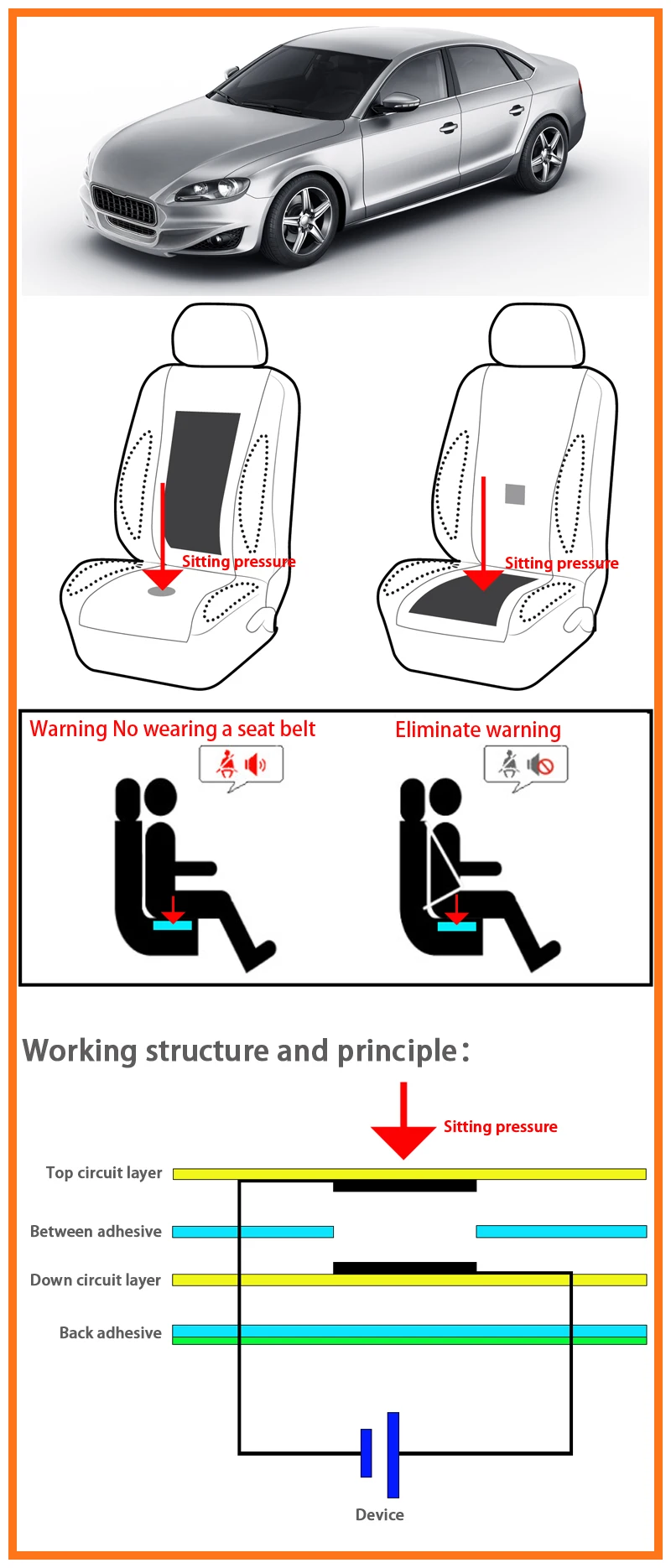 Sitting pressure

Sitting pressure

Warning No wearing a seat belt

Eliminate warning

Working structure and principle:

Sitting pressure

Top circuit layer

Between adhesive

Down circuit layer

Back adhesive

Device