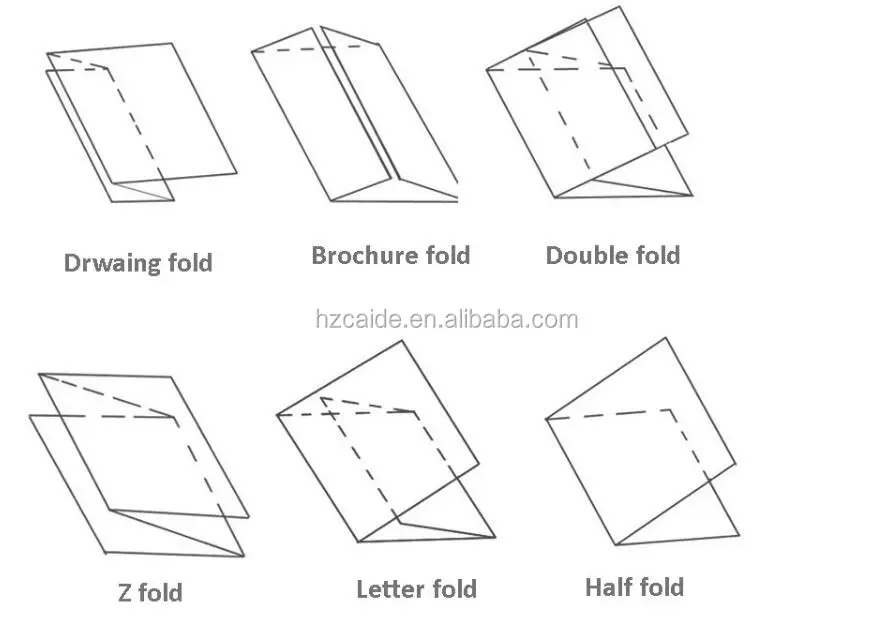 Drwaing fold

Brochure fold

Double fold

hzcaide.en.alibaba.com

Z fold

Letter fold

Half fold