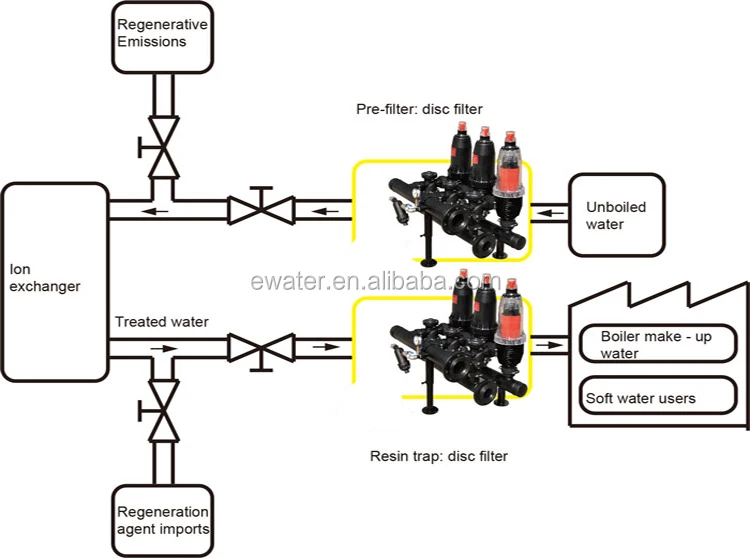 Regenerative Emissions

Pre-filter: disc filter

Unboiled water

Ion exchanger

ewater.en.alibaba.com

Treated water

Boiler make - up water

Soft water users

Resin trap: disc filter

Regeneration agent imports