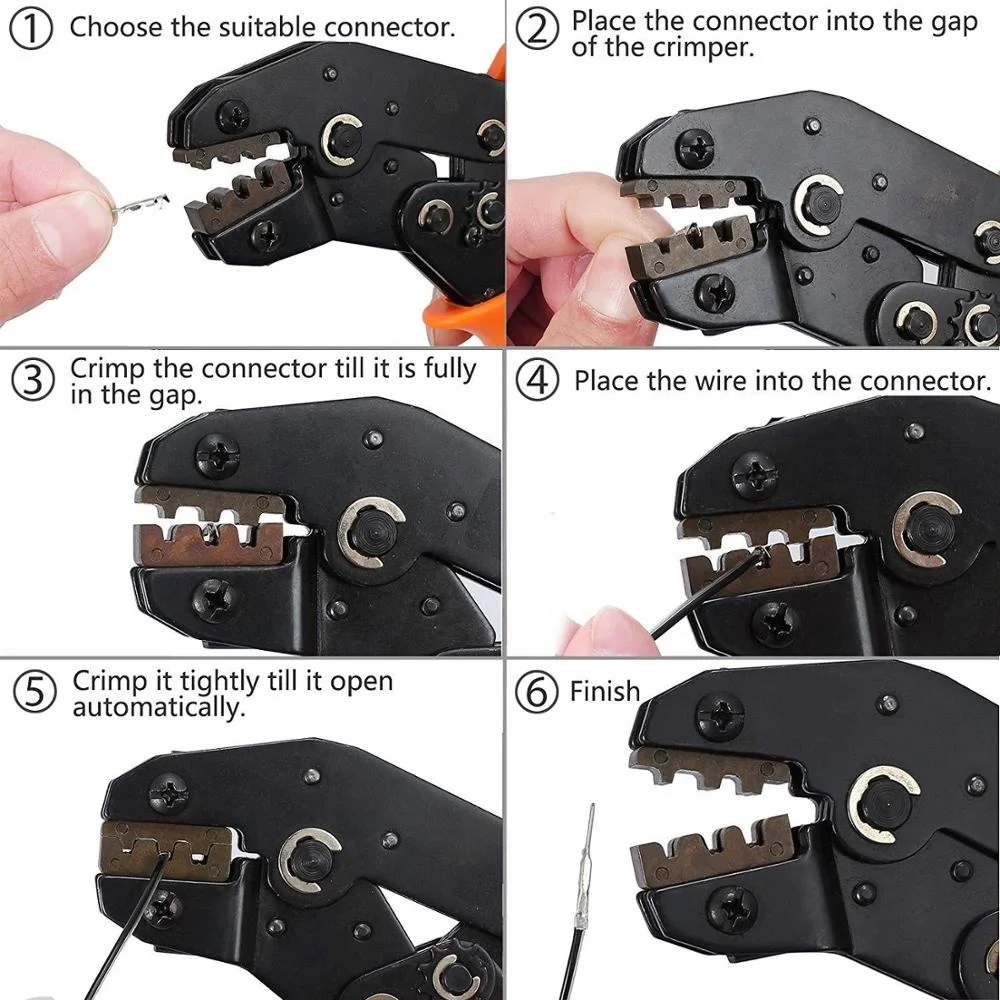 ① Choose the suitable connector.

② Place the connector into the gap of the crimper.

③ Crimp the connector till it is fully in the gap.

④ Place the wire into the connector.

⑤ Crimp it tightly till it open automatically.

⑥ Finish