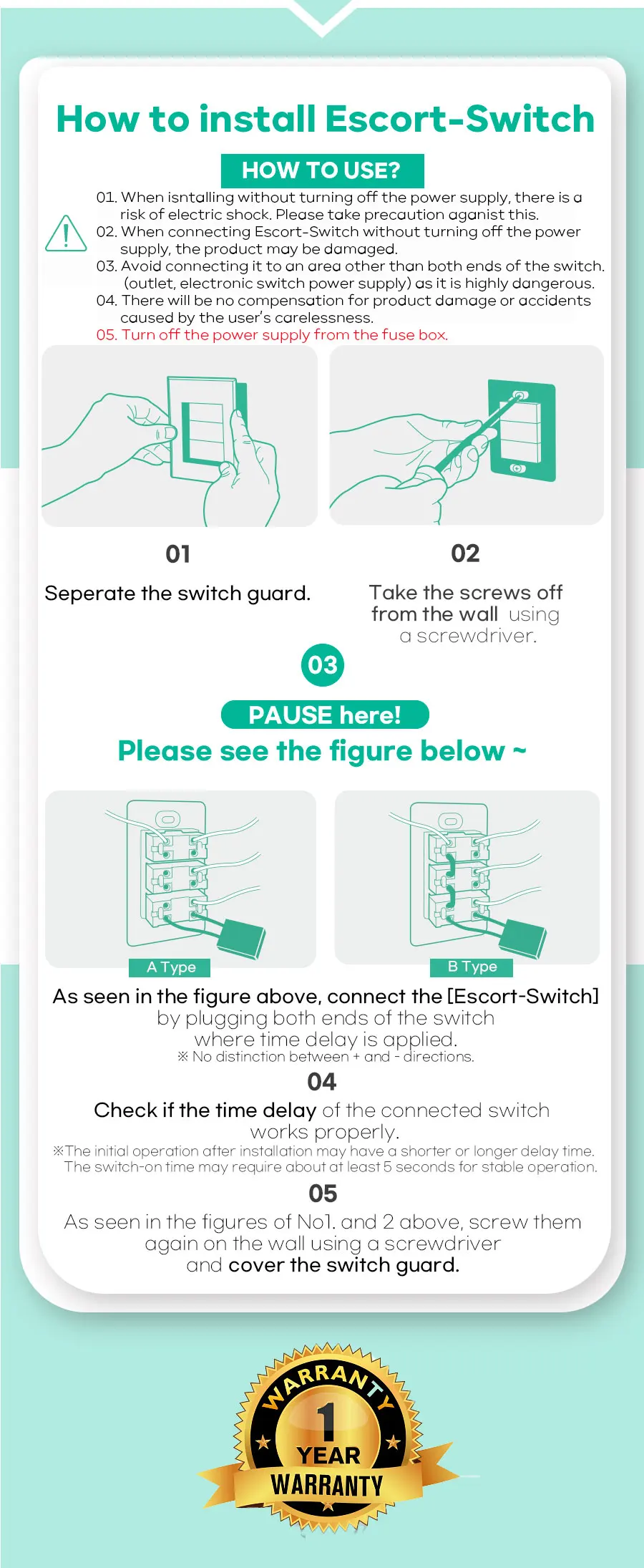 How to install Escort-Switch

HOW TO USE?

01. When isntalling without turning off the power supply, there is a risk of electric shock. Please take precaution aganist this.
02. When connecting Escort-Switch without turning off the power supply, the product may be damaged.
03. Avoid connecting it to an area other than both ends of the switch. (outlet, electronic switch power supply) as it is highly dangerous.
04. There will be no compensation for product damage or accidents caused by the user's carelessness.
05. Turn off the power supply from the fuse box.

01

Seperate the switch guard.

02

Take the screws off from the wall using a screwdriver.

03

PAUSE here!

Please see the figure below ~

A Type

B Type

As seen in the figure above, connect the [Escort-Switch] by plugging both ends of the switch where time delay is applied.
※ No distinction between + and - directions.

04

Check if the time delay of the connected switch works properly.
※The initial operation after installation may have a shorter or longer delay time. The switch-on time may require about at least 5 seconds for stable operation.

05

As seen in the figures of No1. and 2 above, screw them again on the wall using a screwdriver and cover the switch guard.

WARRANTY
1
YEAR
WARRANTY