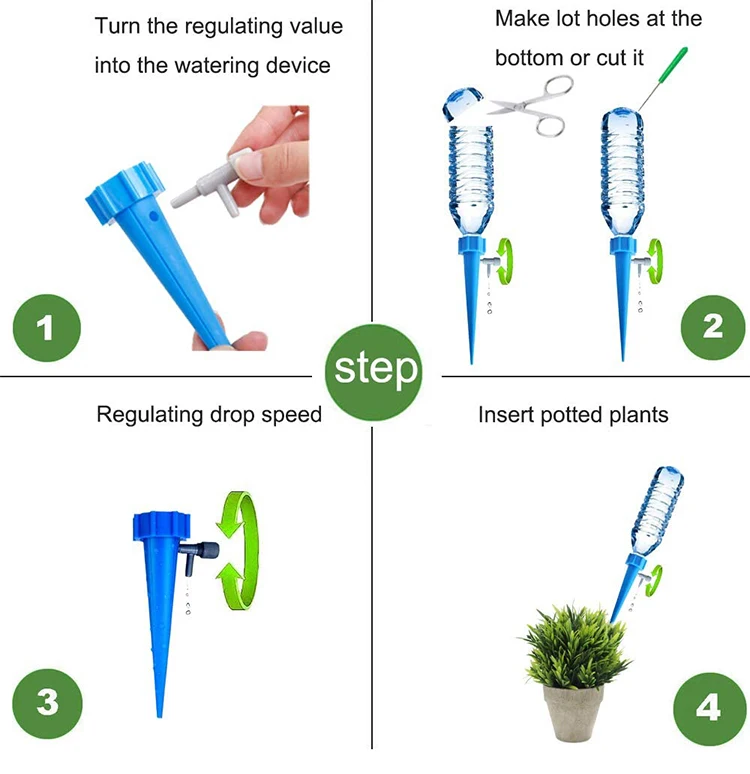 Turn the regulating value into the watering device

1

Make lot holes at the bottom or cut it

2

step

Regulating drop speed

3

Insert potted plants

4