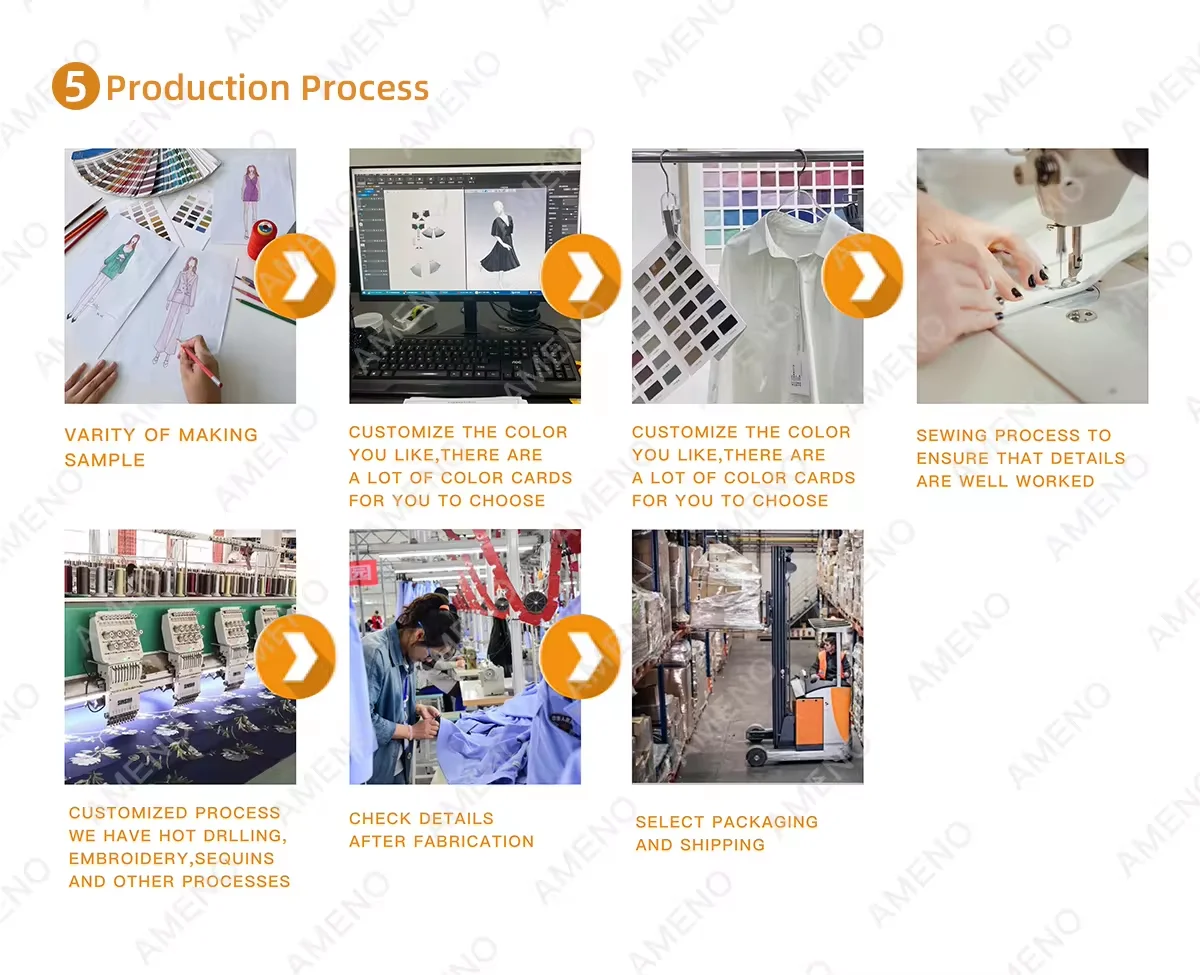 5 Production Process

VARITY OF MAKING SAMPLE

CUSTOMIZE THE COLOR YOU LIKE,THERE ARE A LOT OF COLOR CARDS FOR YOU TO CHOOSE

CUSTOMIZE THE COLOR YOU LIKE,THERE ARE A LOT OF COLOR CARDS FOR YOU TO CHOOSE

SEWING PROCESS TO ENSURE THAT DETAILS ARE WELL WORKED

CUSTOMIZED PROCESS WE HAVE HOT DRLLING, EMBROIDERY,SEQUINS AND OTHER PROCESSES

CHECK DETAILS AFTER FABRICATION

SELECT PACKAGING AND SHIPPING

AMENO