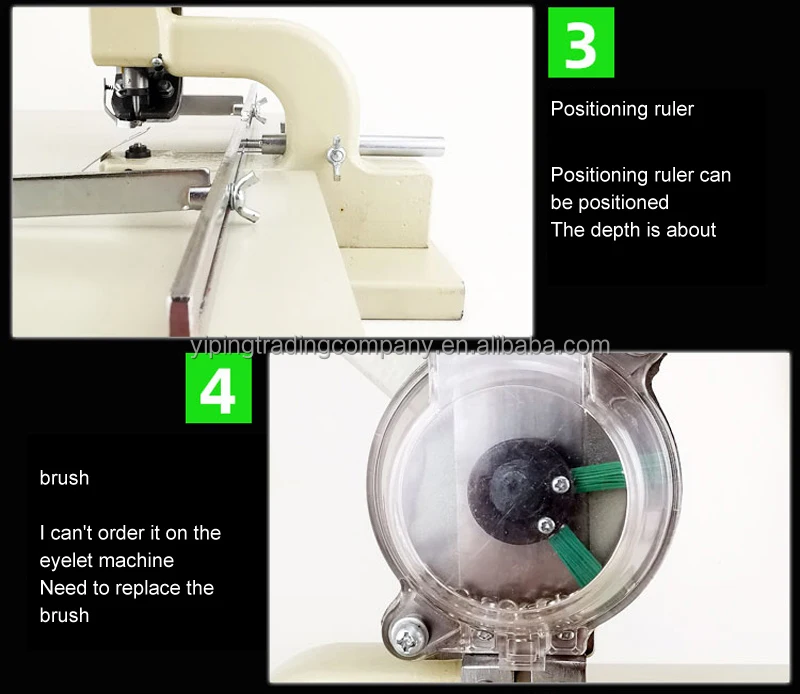 3

Positioning ruler

Positioning ruler can be positioned
The depth is about

yipingtradingcompany.en.alibaba.com

4

brush

I can't order it on the eyelet machine
Need to replace the brush