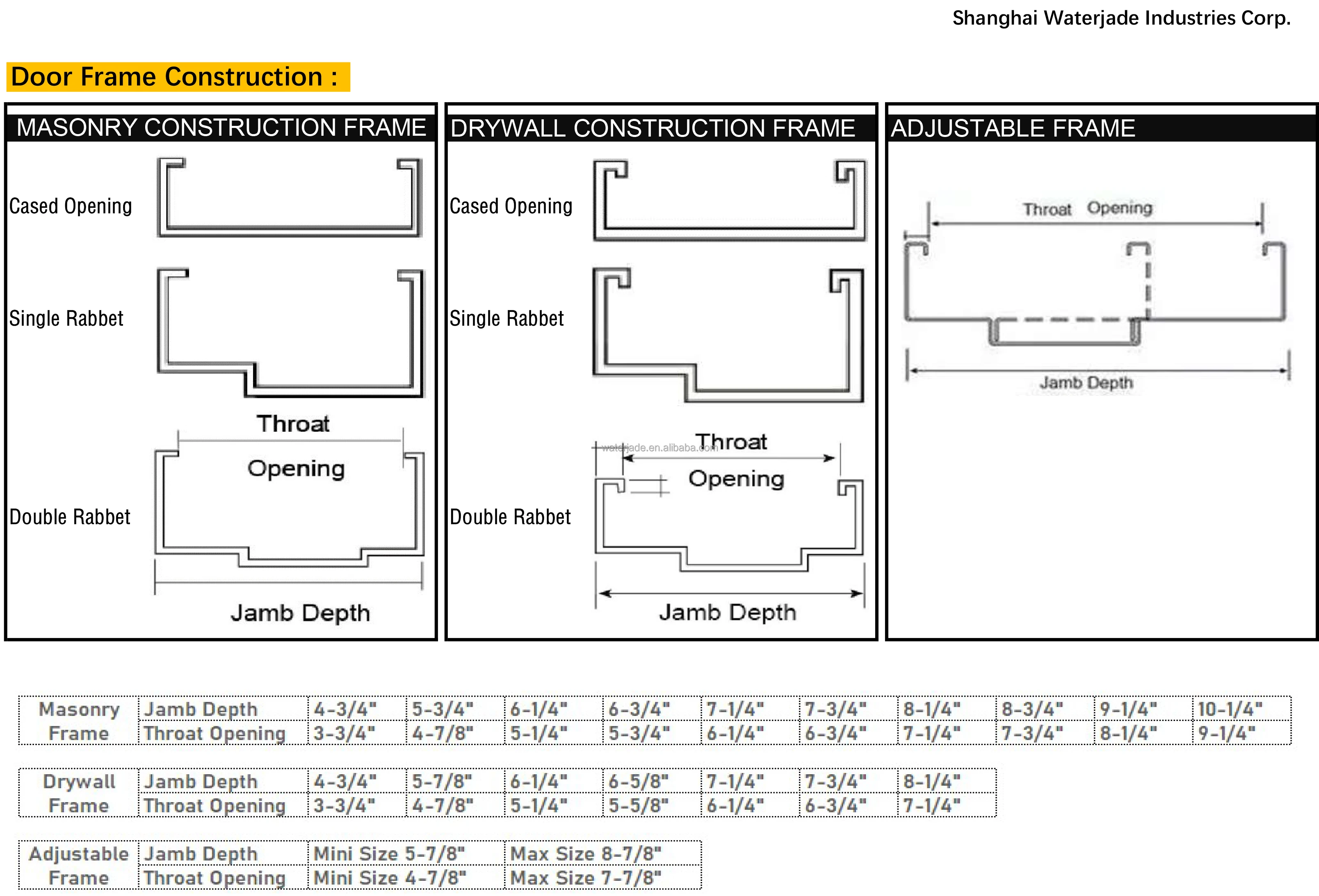 Shanghai Waterjade Industries Corp.

Door Frame Construction :

MASONRY CONSTRUCTION FRAME

Cased Opening

Single Rabbet

Throat

Opening

Double Rabbet

Jamb Depth

DRYWALL CONSTRUCTION FRAME

Cased Opening

Single Rabbet

waterjade.en.alibaba.com

Throat

Opening

Double Rabbet

Jamb Depth

ADJUSTABLE FRAME

Throat Opening

Jamb Depth

| Masonry Frame | Jamb Depth | 4-3/4" | 5-3/4" | 6-1/4" | 6-3/4" | 7-1/4" | 7-3/4" | 8-1/4" | 8-3/4" | 9-1/4" | 10-1/4" |
|---|---|---|---|---|---|---|---|---|---|---|---|
| | Throat Opening | 3-3/4" | 4-7/8" | 5-1/4" | 5-3/4" | 6-1/4" | 6-3/4" | 7-1/4" | 7-3/4" | 8-1/4" | 9-1/4" |

| Drywall Frame | Jamb Depth | 4-3/4" | 5-7/8" | 6-1/4" | 6-5/8" | 7-1/4" | 7-3/4" | 8-1/4" |
|---|---|---|---|---|---|---|---|---|
| | Throat Opening | 3-3/4" | 4-7/8" | 5-1/4" | 5-5/8" | 6-1/4" | 6-3/4" | 7-1/4" |

| Adjustable Frame | Jamb Depth | Mini Size 5-7/8" | Max Size 8-7/8" |
|---|---|---|---|
| | Throat Opening | Mini Size 4-7/8" | Max Size 7-7/8" |