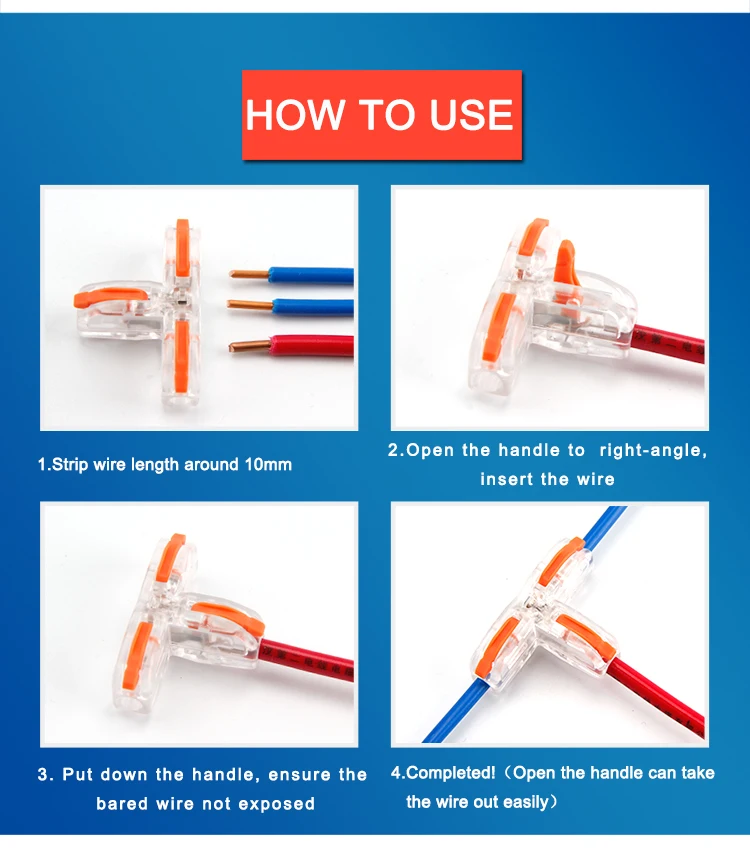 HOW TO USE

1.Strip wire length around 10mm

2.Open the handle to right-angle, insert the wire

3. Put down the handle, ensure the bared wire not exposed

4.Completed!（Open the handle can take the wire out easily）