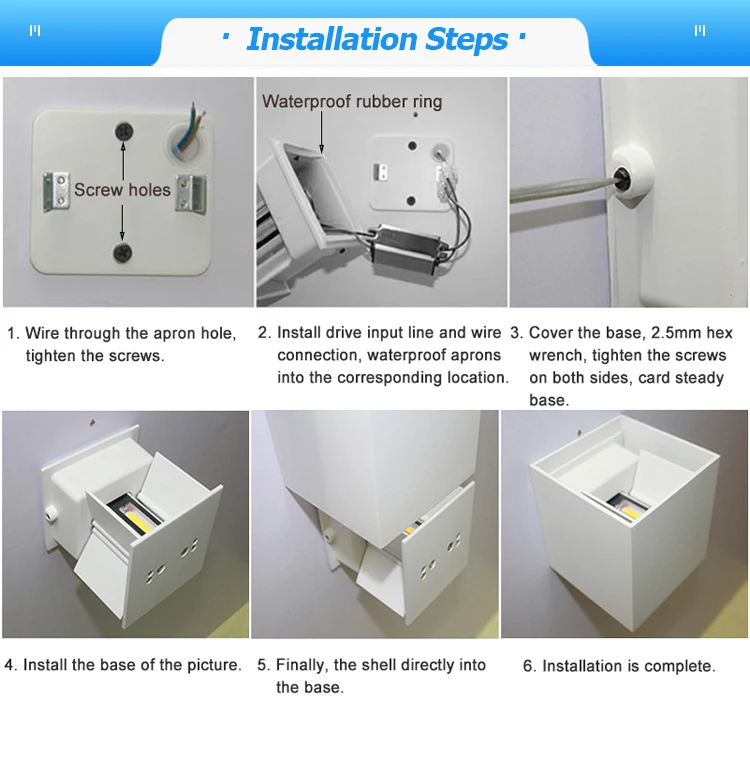 · Installation Steps ·

Screw holes

Waterproof rubber ring

1. Wire through the apron hole, tighten the screws.

2. Install drive input line and wire connection, waterproof aprons into the corresponding location.

3. Cover the base, 2.5mm hex wrench, tighten the screws on both sides, card steady base.

4. Install the base of the picture.

5. Finally, the shell directly into the base.

6. Installation is complete.