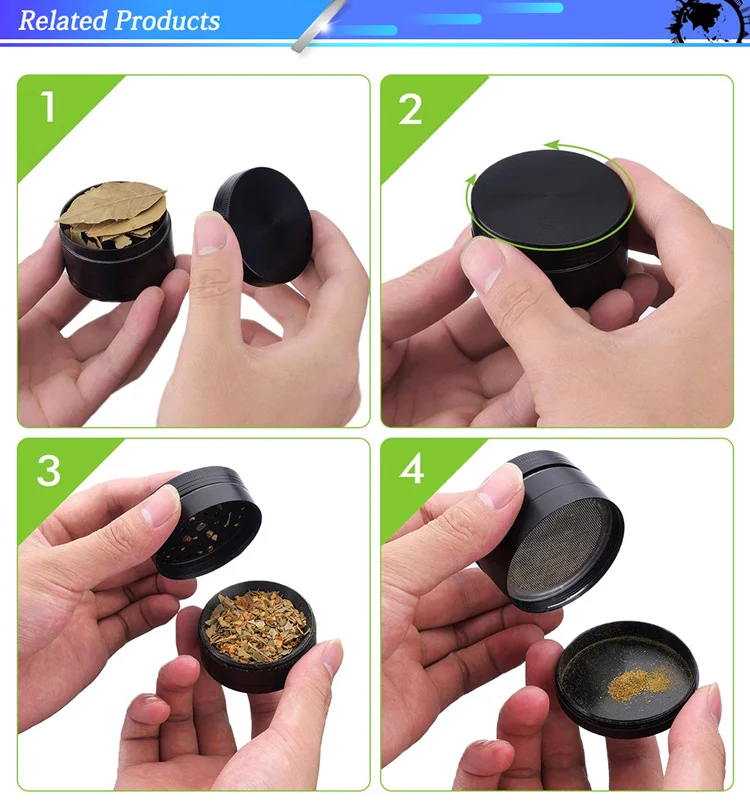 Related Products

1

2

3

4