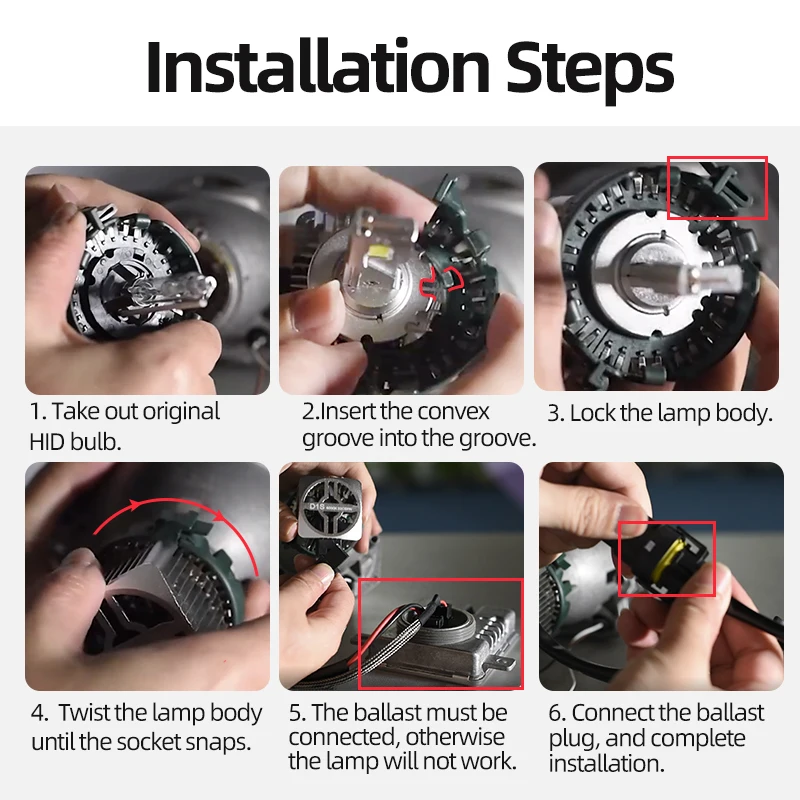 Installation Steps

1. Take out original HID bulb.

2.Insert the convex groove into the groove.

3. Lock the lamp body.

D1S

4. Twist the lamp body until the socket snaps.

5. The ballast must be connected, otherwise the lamp will not work.

6. Connect the ballast plug, and complete installation.