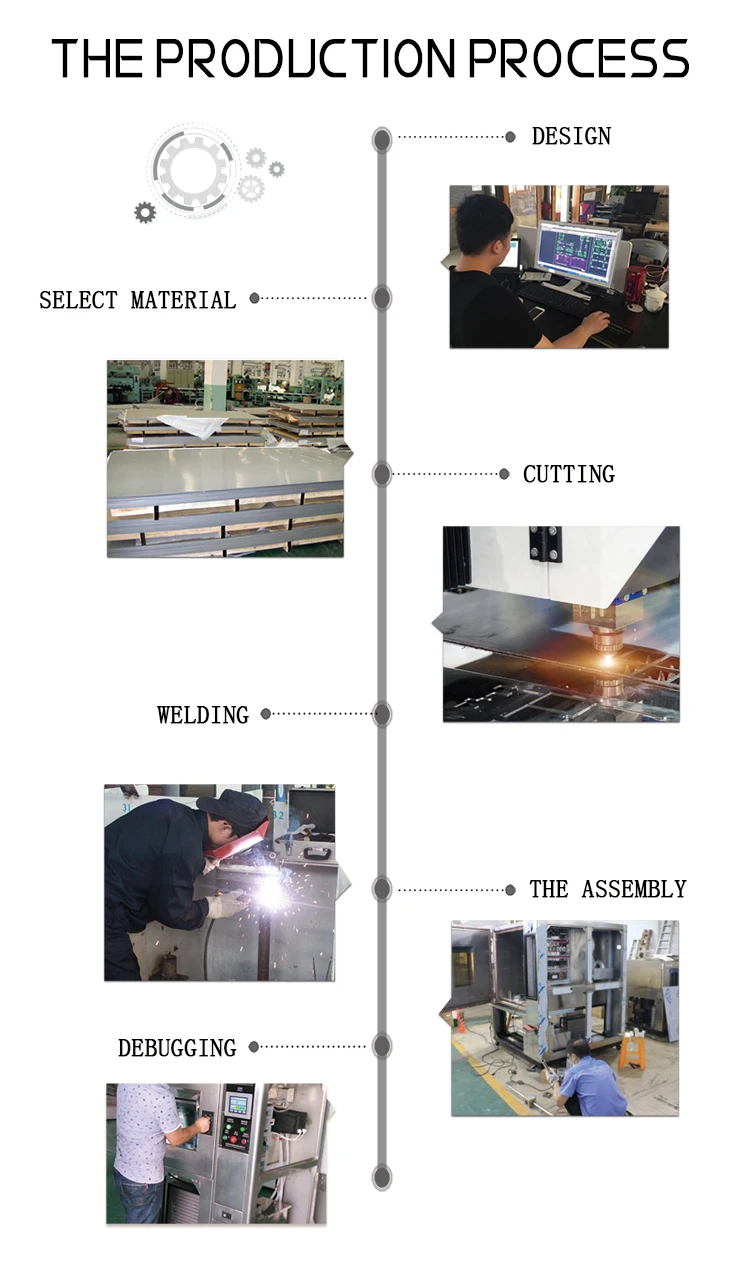 THE PRODUCTION PROCESS

DESIGN

SELECT MATERIAL

CUTTING

WELDING

THE ASSEMBLY

DEBUGGING