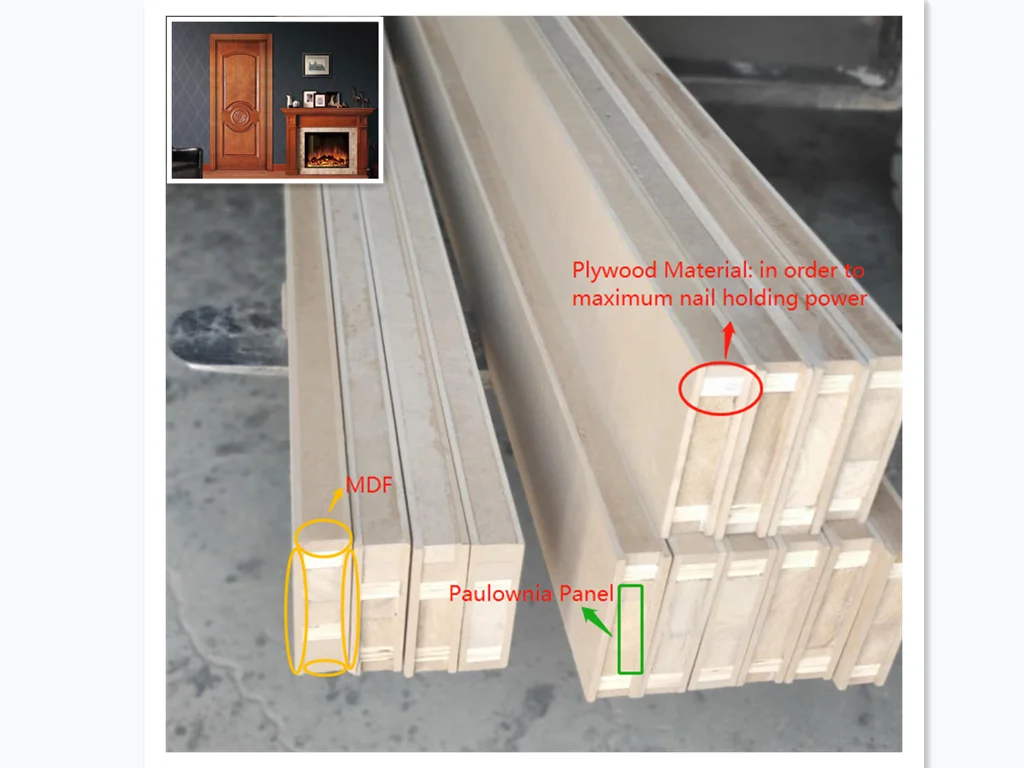 Plywood Material: in order to maximum nail holding power

MDF

Paulownia Panel