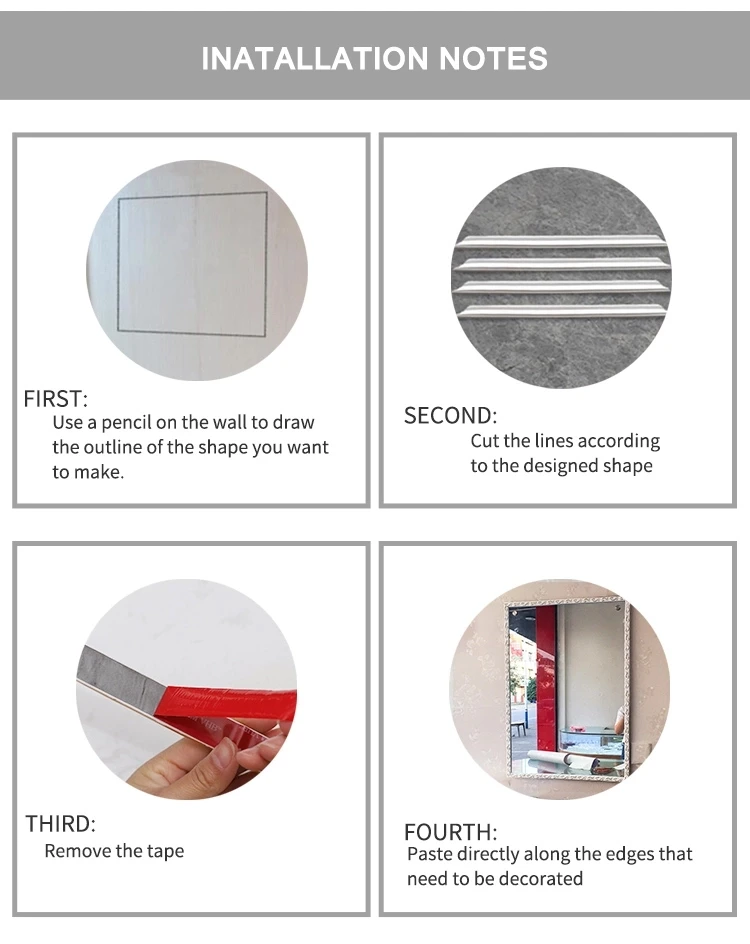 INATALLATION NOTES

FIRST:
Use a pencil on the wall to draw the outline of the shape you want to make.

SECOND:
Cut the lines according to the designed shape

THIRD:
Remove the tape

FOURTH:
Paste directly along the edges that need to be decorated