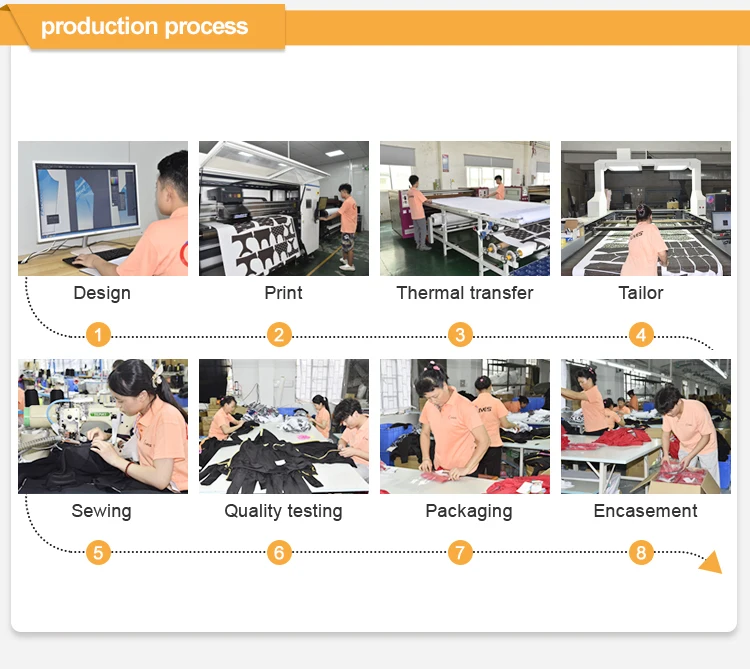 production process

Design

Print

Thermal transfer

Tailor

1

2

3

4

Sewing

Quality testing

Packaging

Encasement

5

6

7

8