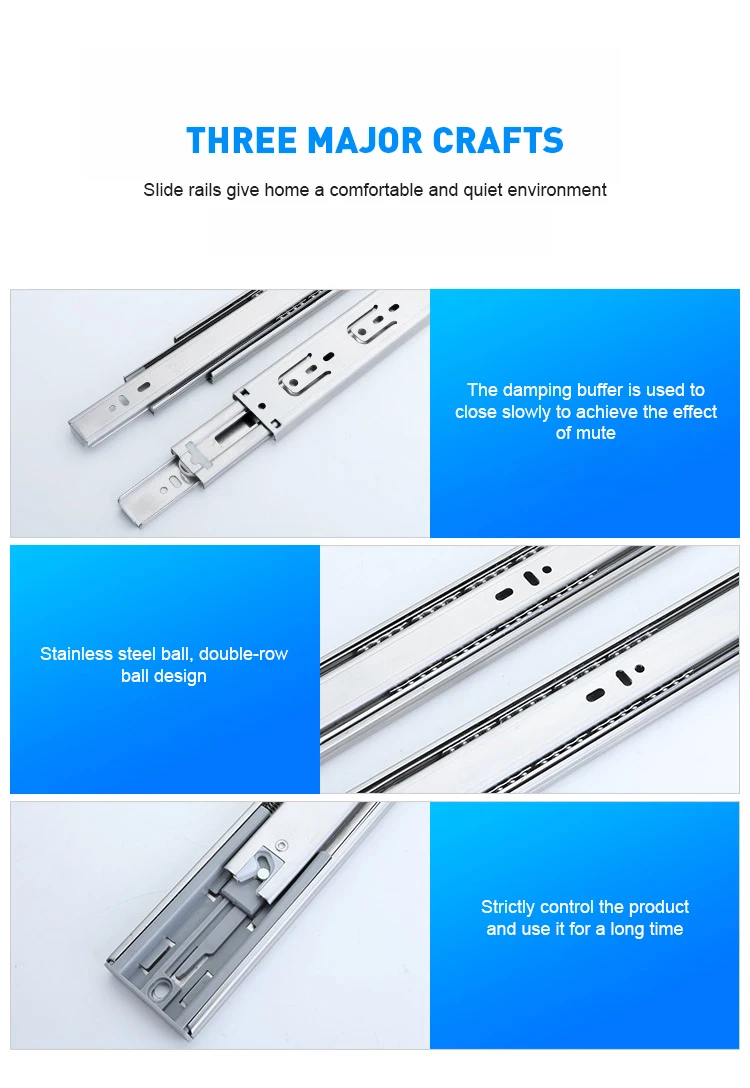 THREE MAJOR CRAFTS

Slide rails give home a comfortable and quiet environment

The damping buffer is used to close slowly to achieve the effect of mute

Stainless steel ball, double-row ball design

Strictly control the product and use it for a long time