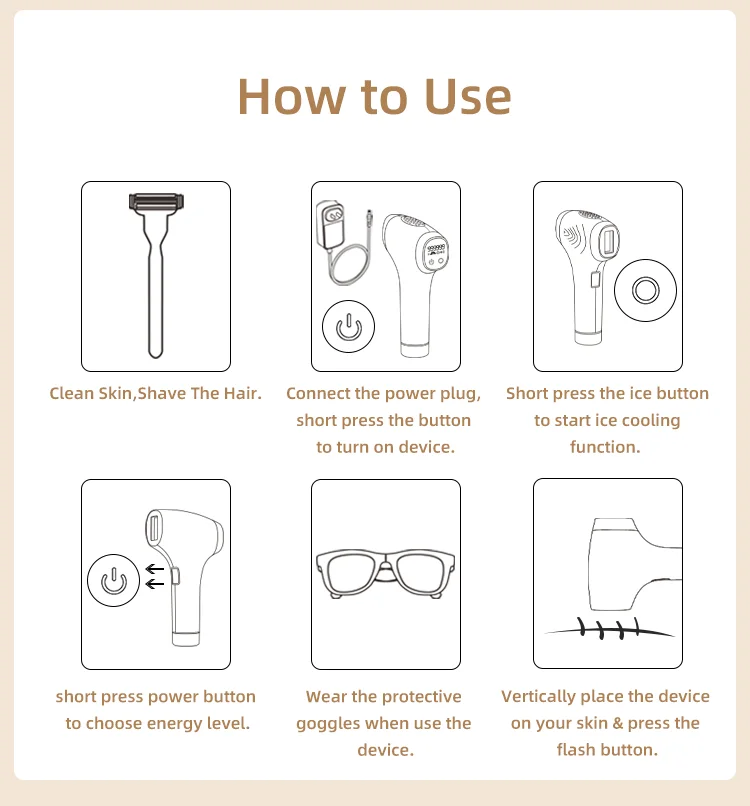 How to Use

Clean Skin,Shave The Hair.

Connect the power plug, short press the button to turn on device.

Short press the ice button to start ice cooling function.

short press power button to choose energy level.

Wear the protective goggles when use the device.

Vertically place the device on your skin & press the flash button.