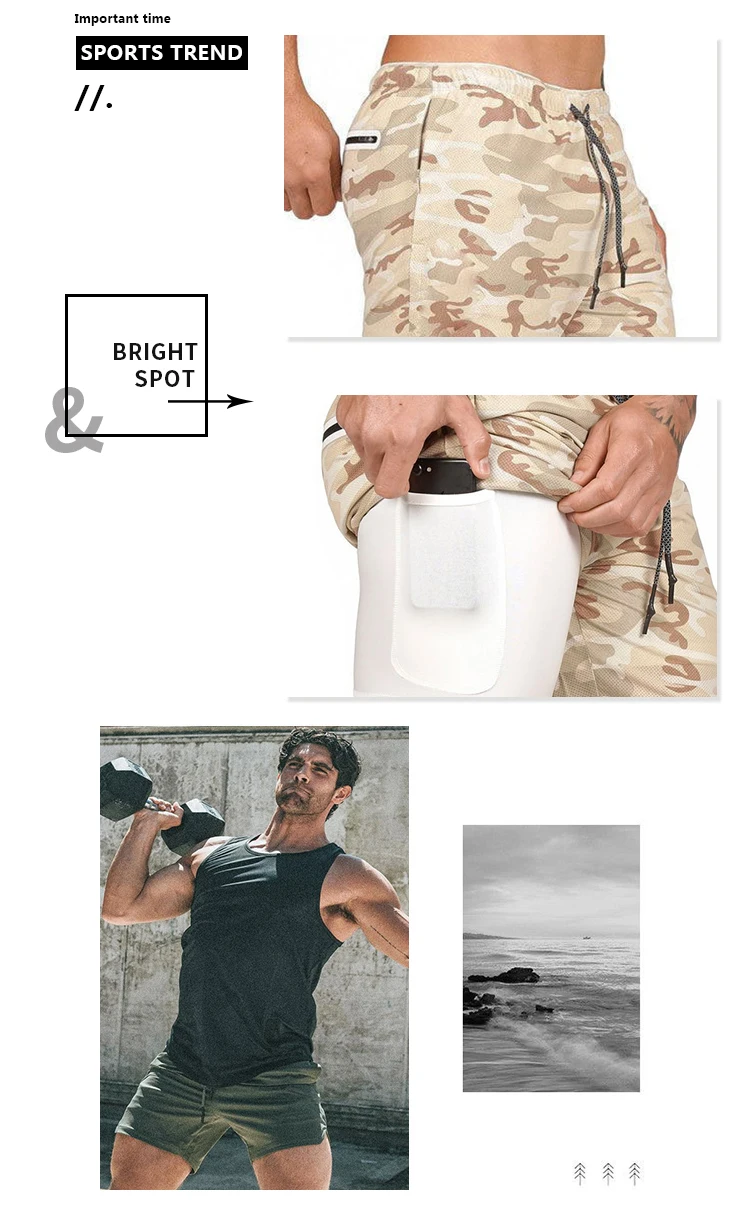 Important time

SPORTS TREND

//.

BRIGHT SPOT

&