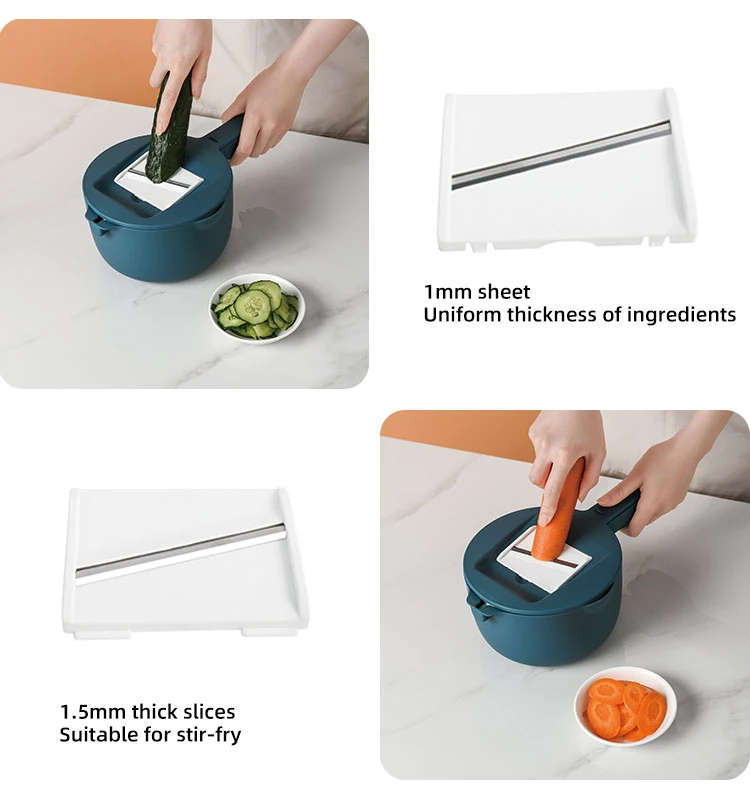 1mm sheet
Uniform thickness of ingredients

1.5mm thick slices
Suitable for stir-fry