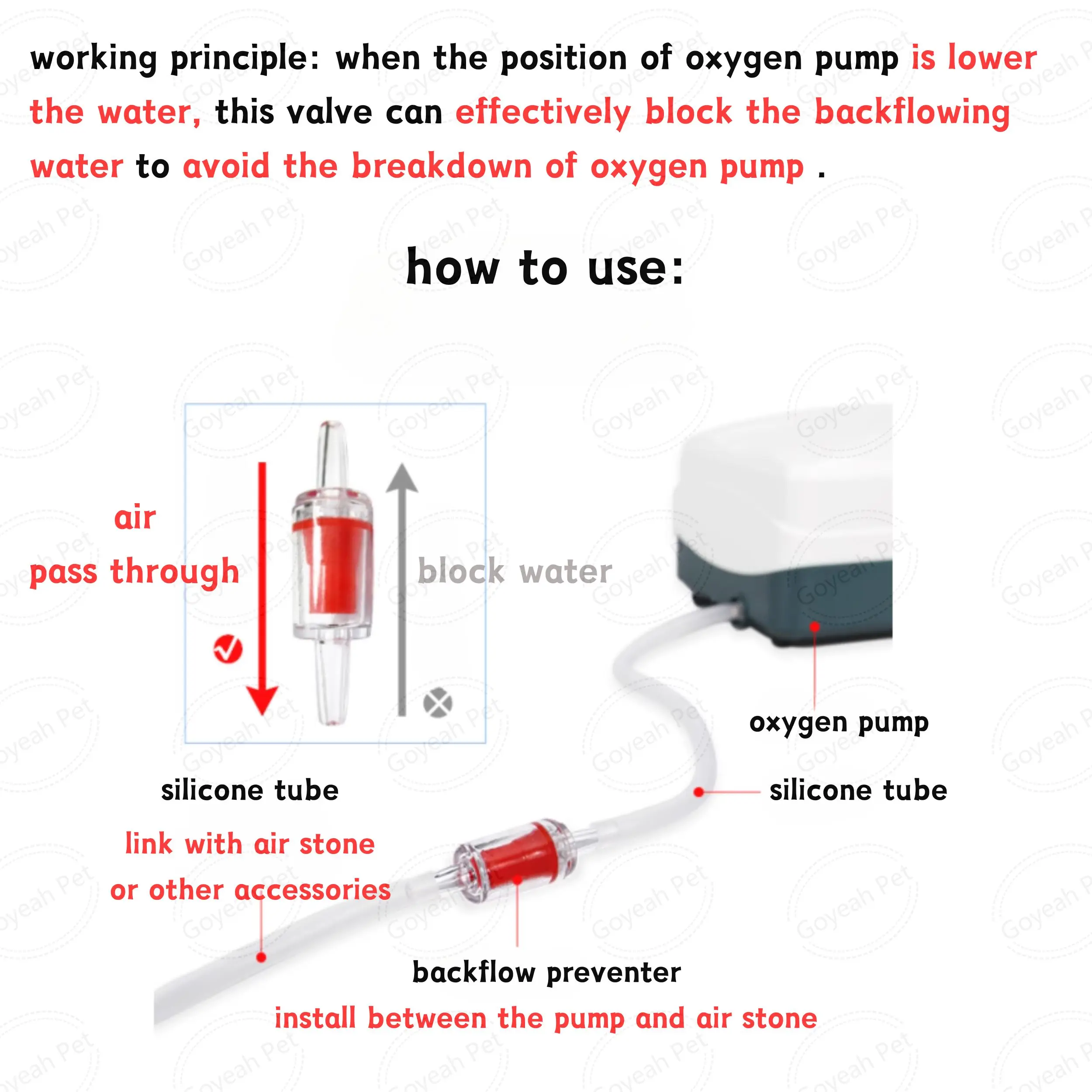 working principle: when the position of oxygen pump is lower the water, this valve can effectively block the backflowing water to avoid the breakdown of oxygen pump .

how to use:

air
pass through

block water

oxygen pump

silicone tube

silicone tube

link with air stone
or other accessories

backflow preventer

install between the pump and air stone

Goyeah Pet