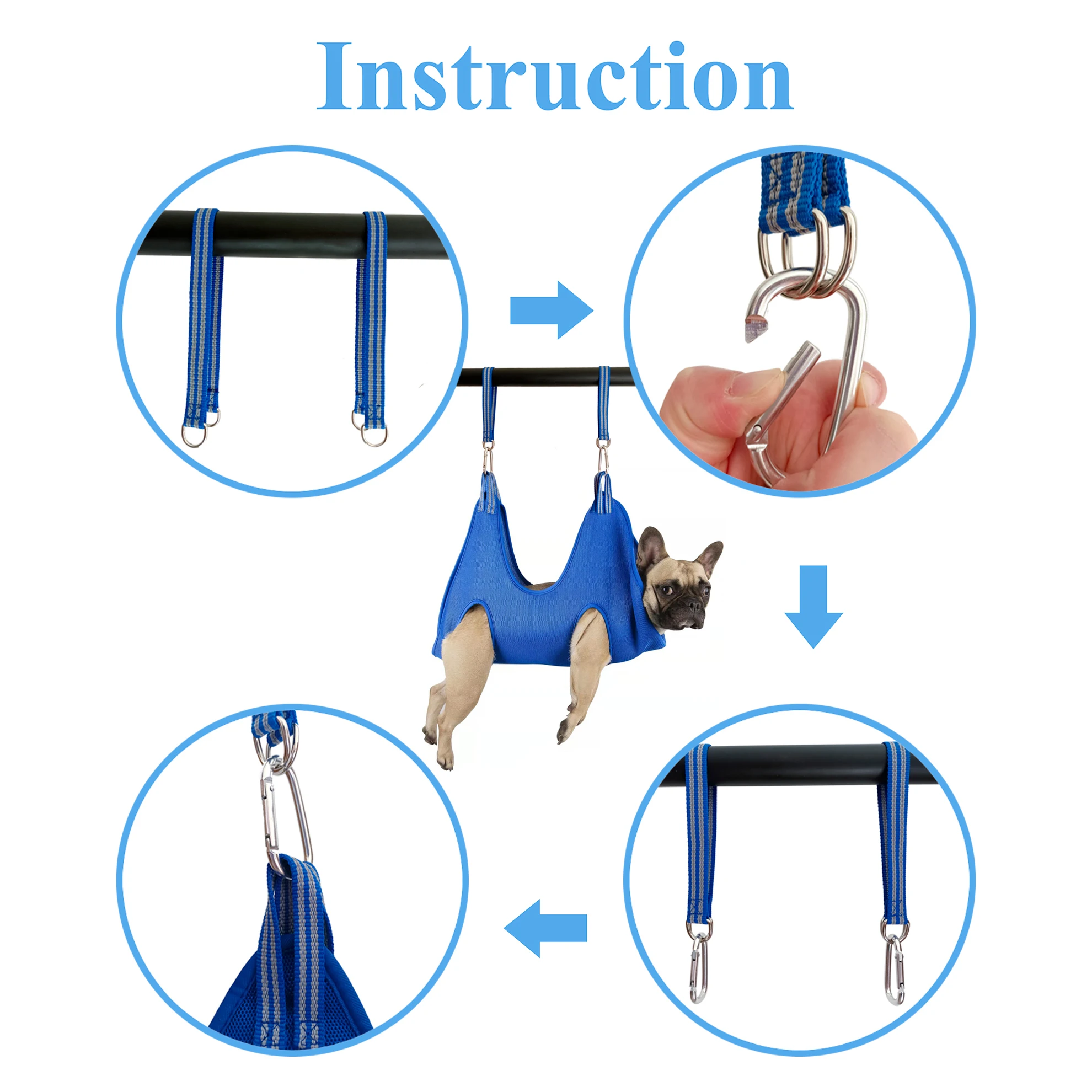 Instruction