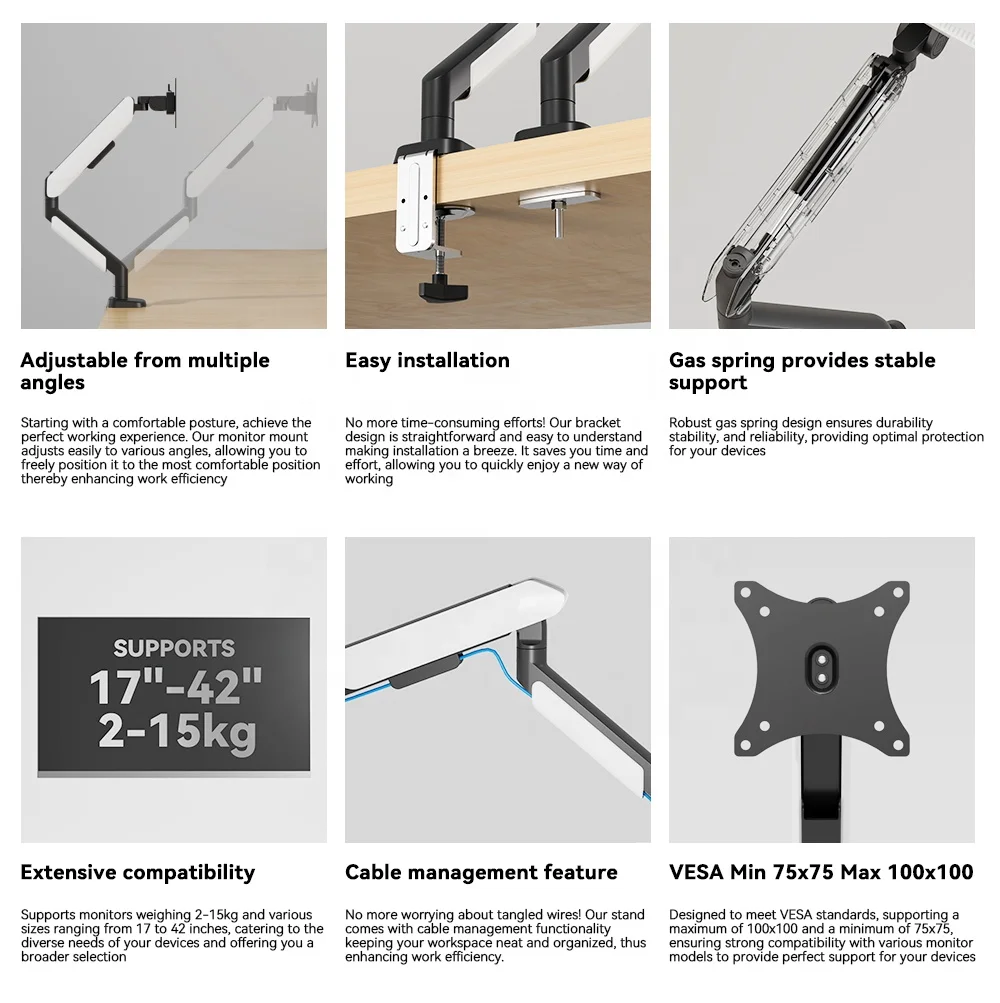 Adjustable from multiple angles

Starting with a comfortable posture, achieve the perfect working experience. Our monitor mount adjusts easily to various angles, allowing you to freely position it to the most comfortable position thereby enhancing work efficiency

Easy installation

No more time-consuming efforts! Our bracket design is straightforward and easy to understand making installation a breeze. It saves you time and effort, allowing you to quickly enjoy a new way of working

Gas spring provides stable support

Robust gas spring design ensures durability stability, and reliability, providing optimal protection for your devices

SUPPORTS
17"-42"
2-15kg

Extensive compatibility

Supports monitors weighing 2-15kg and various sizes ranging from 17 to 42 inches, catering to the diverse needs of your devices and offering you a broader selection

Cable management feature

No more worrying about tangled wires! Our stand comes with cable management functionality keeping your workspace neat and organized, thus enhancing work efficiency.

VESA Min 75x75 Max 100x100

Designed to meet VESA standards, supporting a maximum of 100x100 and a minimum of 75x75, ensuring strong compatibility with various monitor models to provide perfect support for your devices