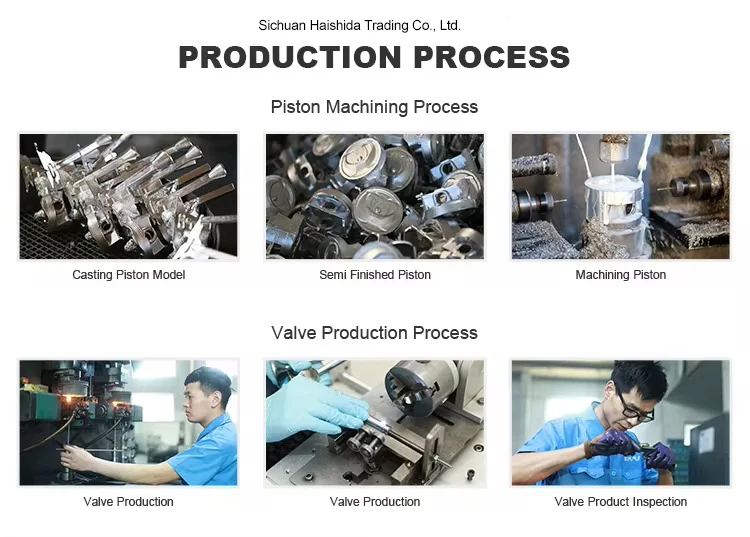 Sichuan Haishida Trading Co., Ltd.

PRODUCTION PROCESS

Piston Machining Process

Casting Piston Model

Semi Finished Piston

Machining Piston

Valve Production Process

Valve Production

Valve Production

Valve Product Inspection