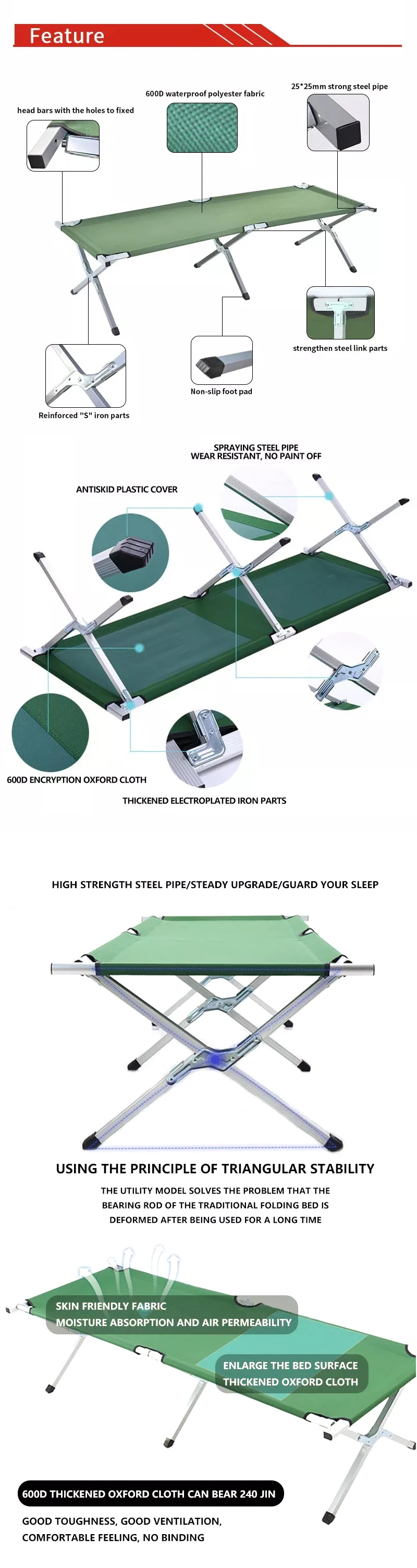 Feature

head bars with the holes to fixed

600D waterproof polyester fabric

25*25mm strong steel pipe

strengthen steel link parts

Non-slip foot pad

Reinforced "S" iron parts

SPRAYING STEEL PIPE
WEAR RESISTANT, NO PAINT OFF

ANTISKID PLASTIC COVER

600D ENCRYPTION OXFORD CLOTH

THICKENED ELECTROPLATED IRON PARTS

HIGH STRENGTH STEEL PIPE/STEADY UPGRADE/GUARD YOUR SLEEP

USING THE PRINCIPLE OF TRIANGULAR STABILITY

THE UTILITY MODEL SOLVES THE PROBLEM THAT THE BEARING ROD OF THE TRADITIONAL FOLDING BED IS DEFORMED AFTER BEING USED FOR A LONG TIME

SKIN FRIENDLY FABRIC
MOISTURE ABSORPTION AND AIR PERMEABILITY

ENLARGE THE BED SURFACE
THICKENED OXFORD CLOTH

600D THICKENED OXFORD CLOTH CAN BEAR 240 JIN

GOOD TOUGHNESS, GOOD VENTILATION,
COMFORTABLE FEELING, NO BINDING