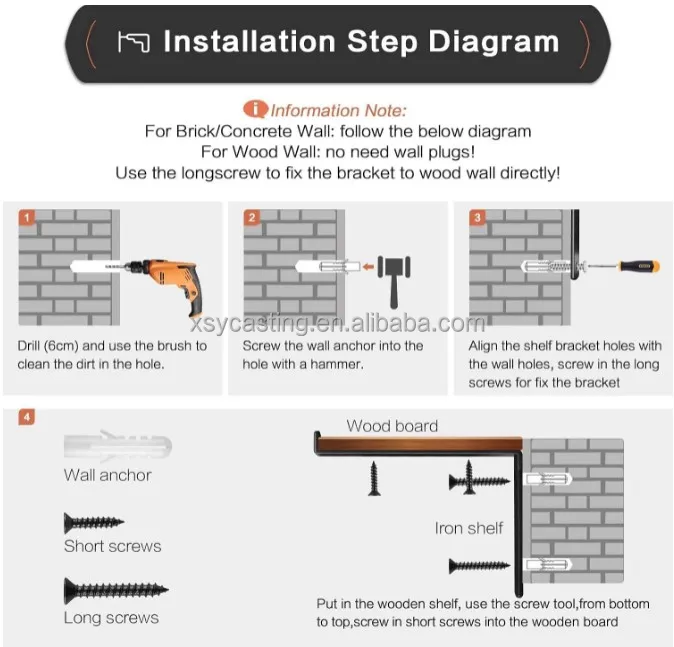 Installation Step Diagram

Information Note:
For Brick/Concrete Wall: follow the below diagram
For Wood Wall: no need wall plugs!
Use the longscrew to fix the bracket to wood wall directly!

1
Drill (6cm) and use the brush to clean the dirt in the hole.

2
Screw the wall anchor into the hole with a hammer.

3
Align the shelf bracket holes with the wall holes, screw in the long screws for fix the bracket

xsycasting.en.alibaba.com

4
Wall anchor
Short screws
Long screws
Wood board
Iron shelf
Put in the wooden shelf, use the screw tool,from bottom to top,screw in short screws into the wooden board