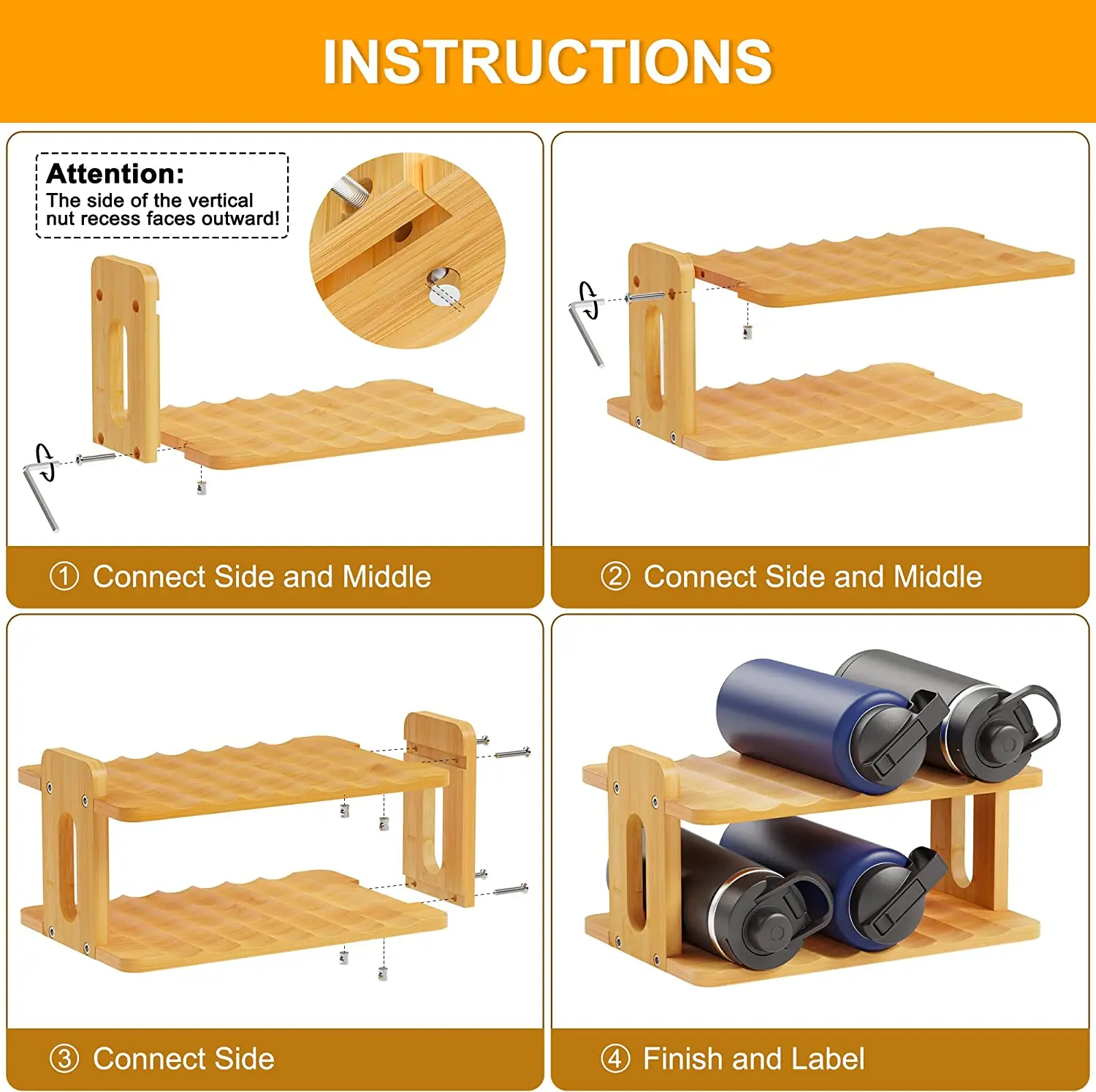 INSTRUCTIONS

Attention:
The side of the vertical nut recess faces outward!

① Connect Side and Middle

② Connect Side and Middle

③ Connect Side

④ Finish and Label