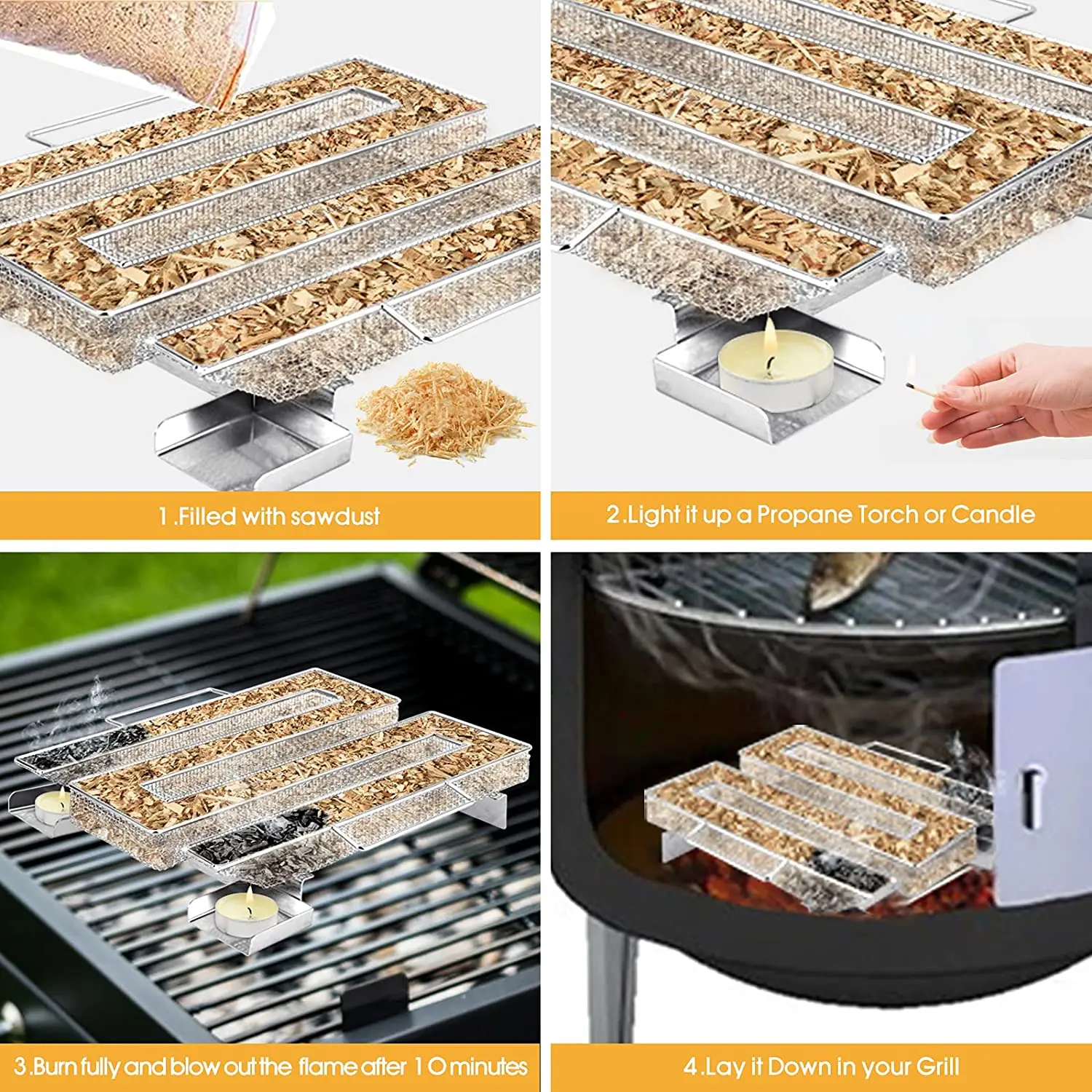 1 .Filled with sawdust

2.Light it up a Propane Torch or Candle

3.Burn fully and blow out the flame after 10 minutes

4.Lay it Down in your Grill