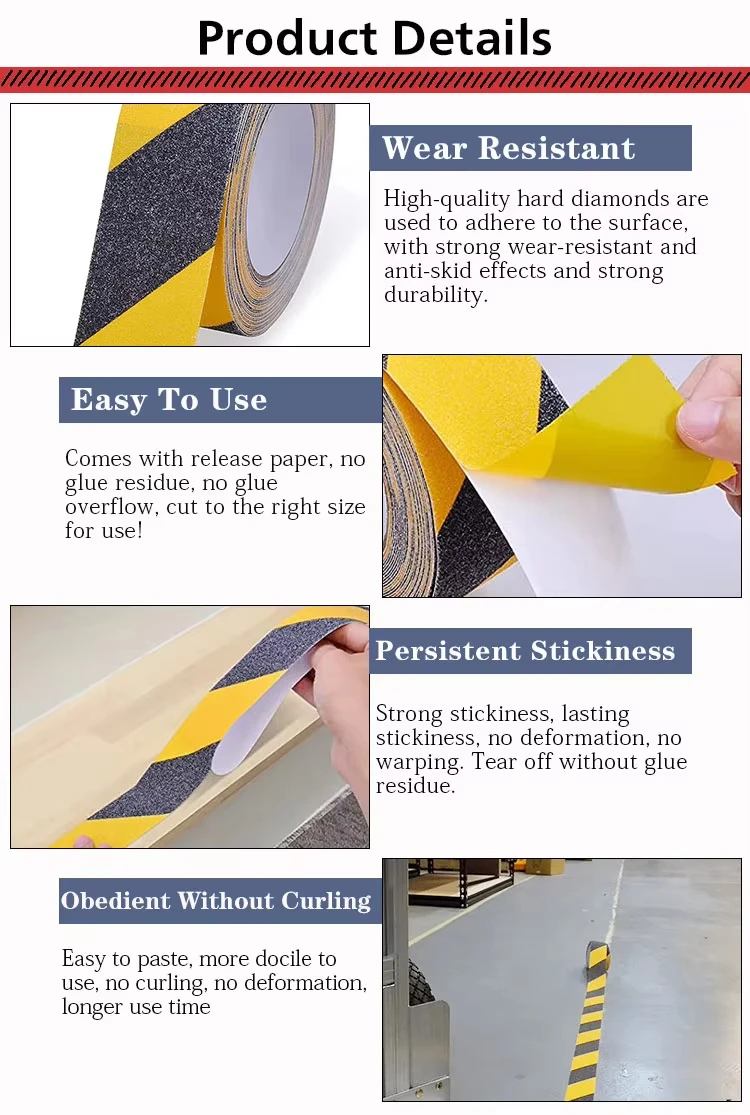 Product Details

Wear Resistant

High-quality hard diamonds are used to adhere to the surface, with strong wear-resistant and anti-skid effects and strong durability.

Easy To Use

Comes with release paper, no glue residue, no glue overflow, cut to the right size for use!

Persistent Stickiness

Strong stickiness, lasting stickiness, no deformation, no warping. Tear off without glue residue.

Obedient Without Curling

Easy to paste, more docile to use, no curling, no deformation, longer use time