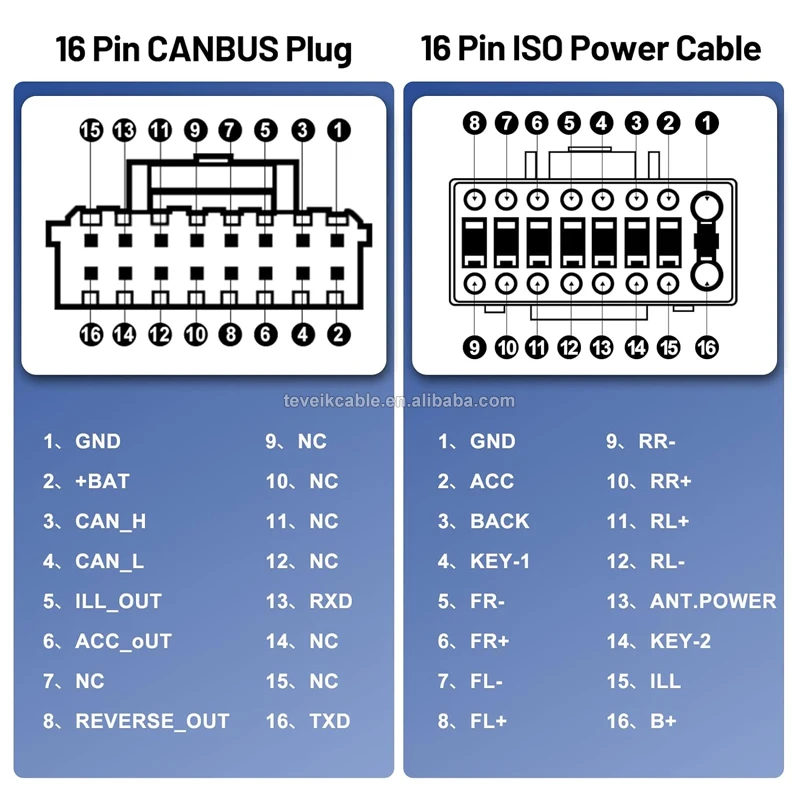 16 Pin CANBUS Plug

15 13 11 9 7 5 3 1

16 14 12 10 8 6 4 2

1、GND
2、+BAT
3、CAN_H
4、CAN_L
5、ILL_OUT
6、ACC_oUT
7、NC
8、REVERSE_OUT

9、NC
10、NC
11、NC
12、NC
13、RXD
14、NC
15、NC
16、TXD

16 Pin ISO Power Cable

8 7 6 5 4 3 2 1

9 10 11 12 13 14 15 16

teveikcable.en.alibaba.com

1、GND
2、ACC
3、BACK
4、KEY-1
5、FR-
6、FR+
7、FL-
8、FL+

9、RR-
10、RR+
11、RL+
12、RL-
13、ANT.POWER
14、KEY-2
15、ILL
16、B+