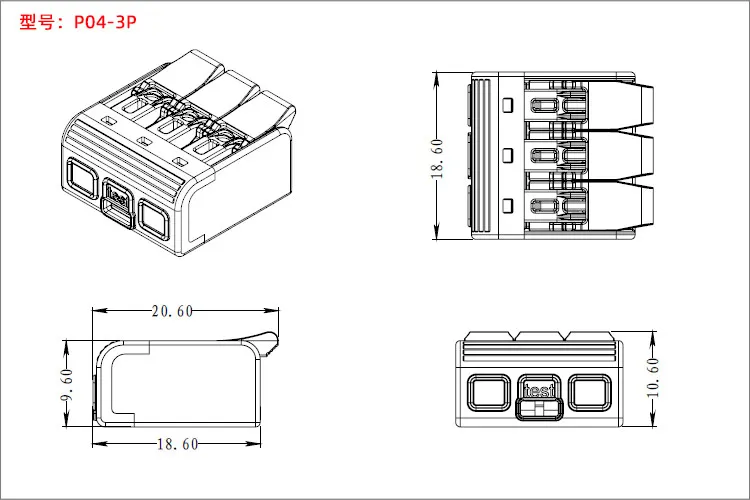 型号：P04-3P

test

18.60

20.60

9.60

18.60

test

10.60