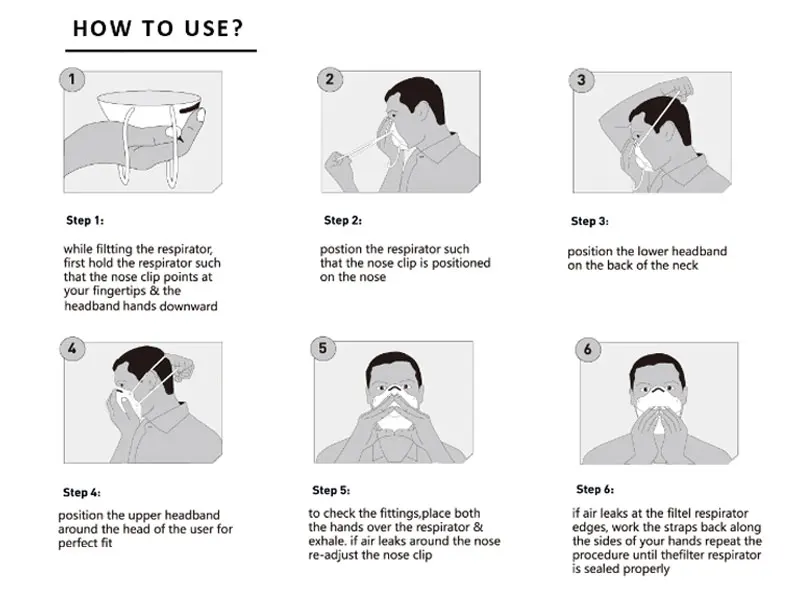 HOW TO USE?

1

Step 1:

while filtting the respirator, first hold the respirator such that the nose clip points at your fingertips & the headband hands downward

2

Step 2:

postion the respirator such that the nose clip is positioned on the nose

3

Step 3:

position the lower headband on the back of the neck

4

Step 4:

position the upper headband around the head of the user for perfect fit

5

Step 5:

to check the fittings,place both the hands over the respirator & exhale. if air leaks around the nose re-adjust the nose clip

6

Step 6:

if air leaks at the filtel respirator edges, work the straps back along the sides of your hands repeat the procedure until thefilter respirator is sealed properly